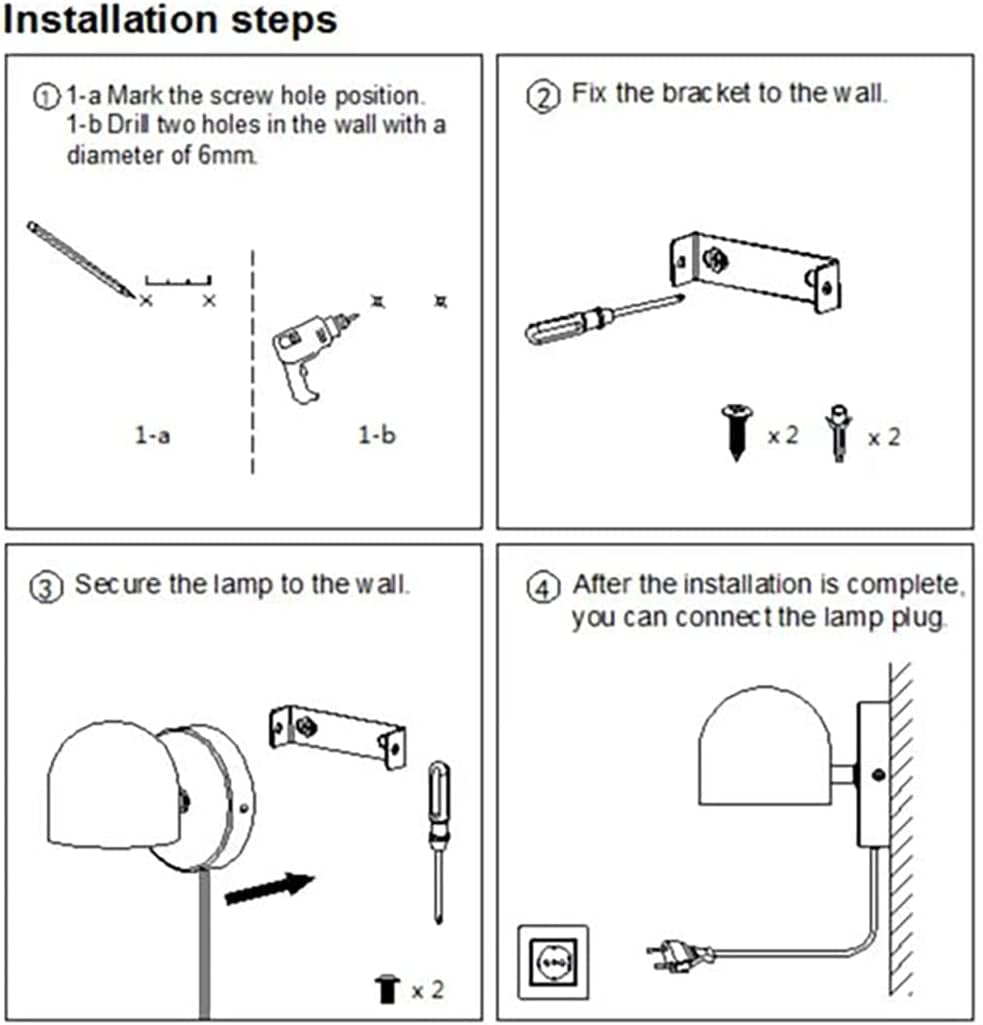 Installation steps

① 1-a Mark the screw hole position.
1-b Drill two holes in the wall with a diameter of 6mm.

1-a

1-b

② Fix the bracket to the wall.

x 2

x 2

③ Secure the lamp to the wall.

x 2

④ After the installation is complete, you can connect the lamp plug.