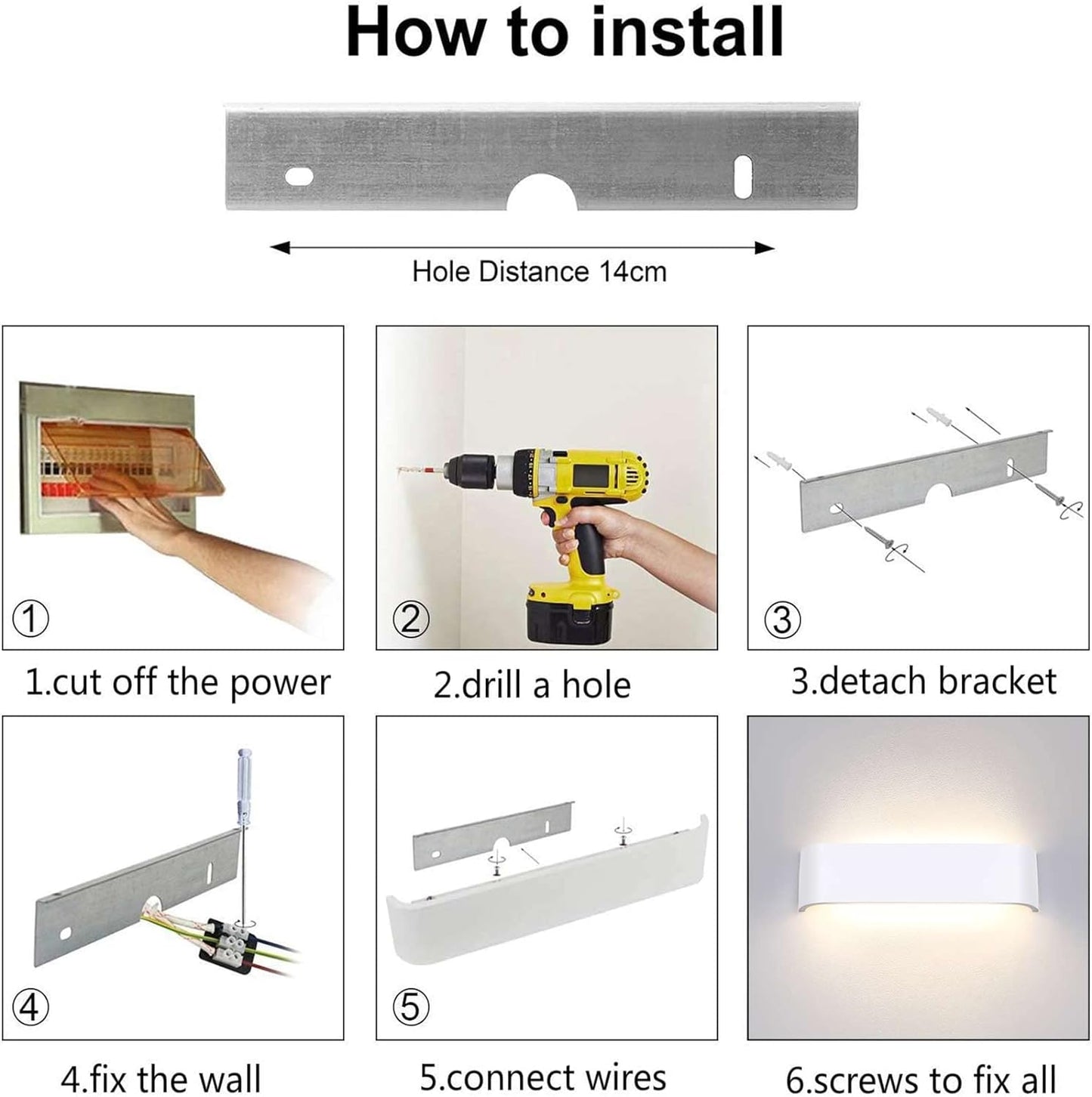 How to install

Hole Distance 14cm

①

1.cut off the power

②

2.drill a hole

③

3.detach bracket

④

4.fix the wall

⑤

5.connect wires

6.screws to fix all