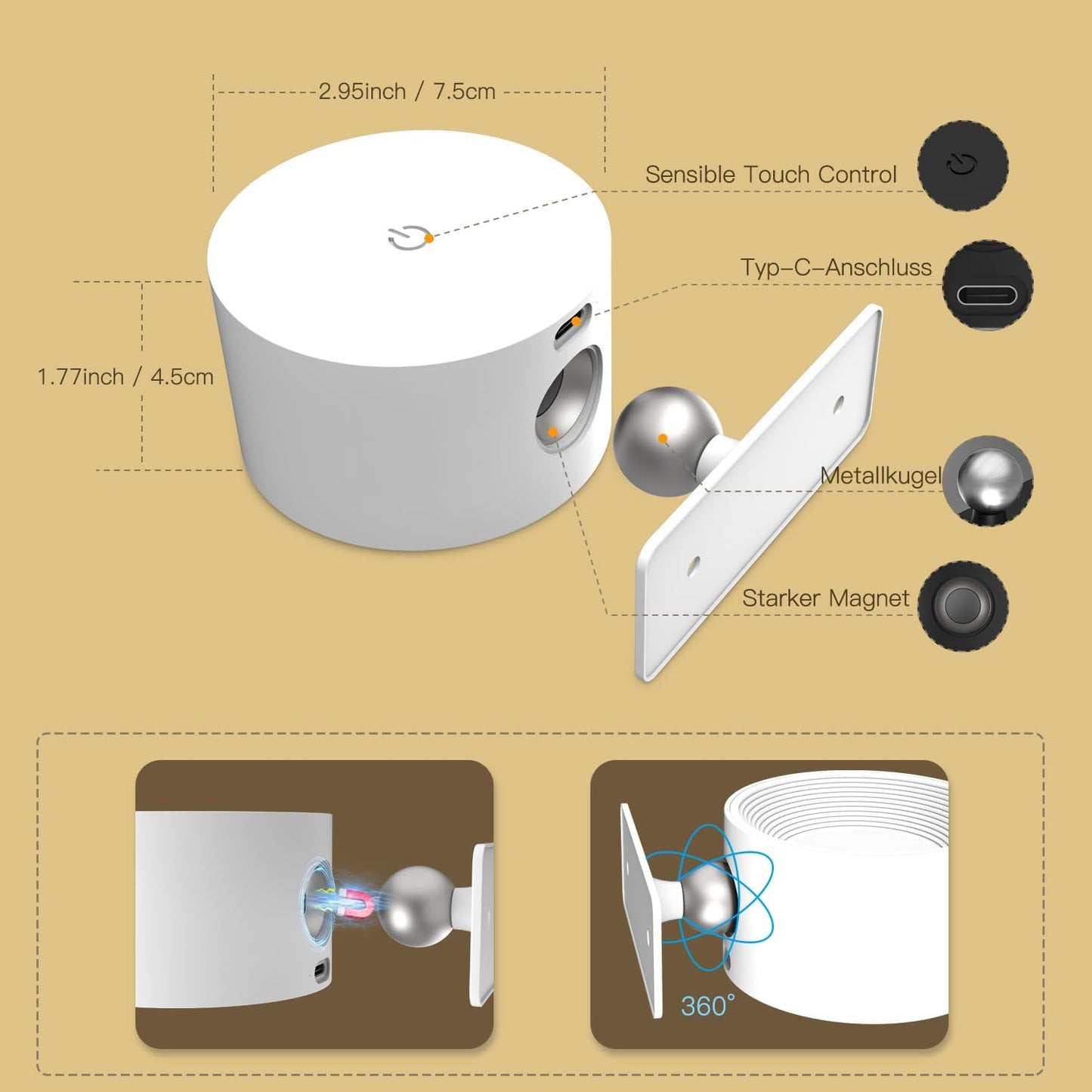 2.95inch / 7.5cm

Sensible Touch Control

Typ-C-Anschluss

1.77inch / 4.5cm

Metallkugel

Starker Magnet

360°