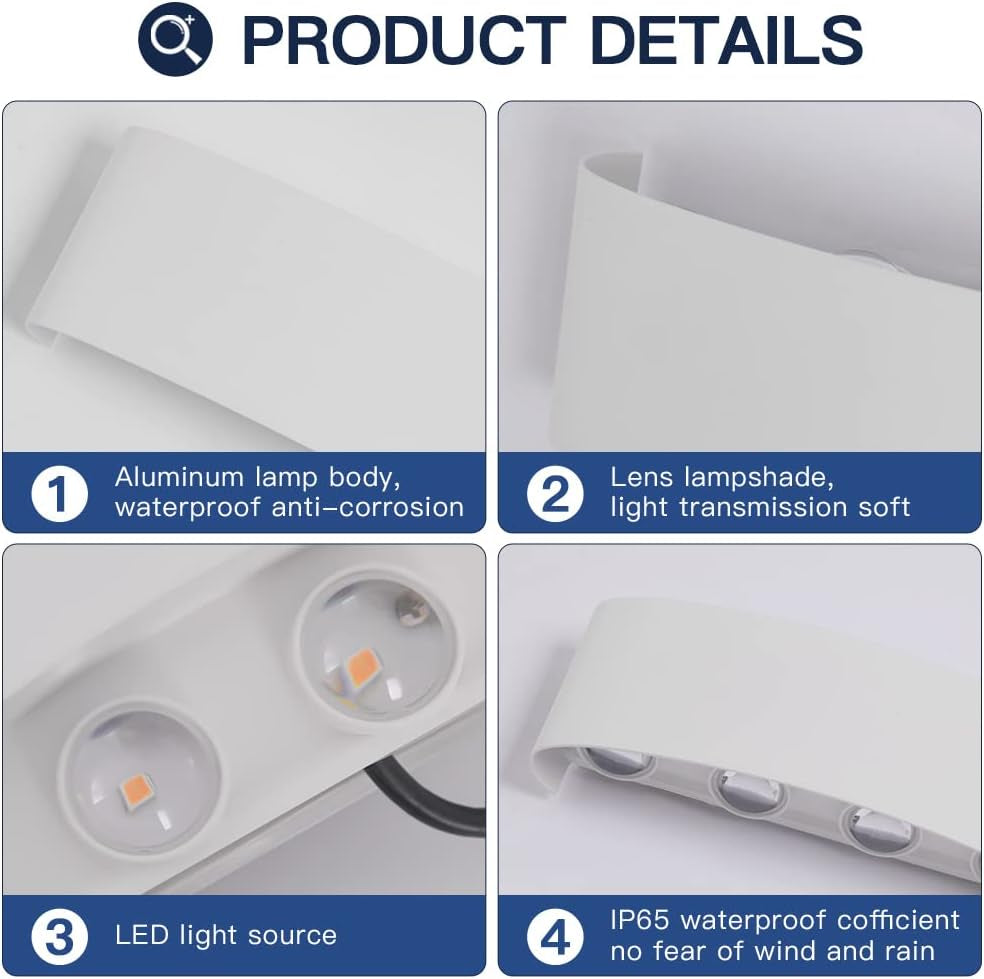 PRODUCT DETAILS

1 Aluminum lamp body, waterproof anti-corrosion

2 Lens lampshade, light transmission soft

3 LED light source

4 IP65 waterproof cofficient no fear of wind and rain