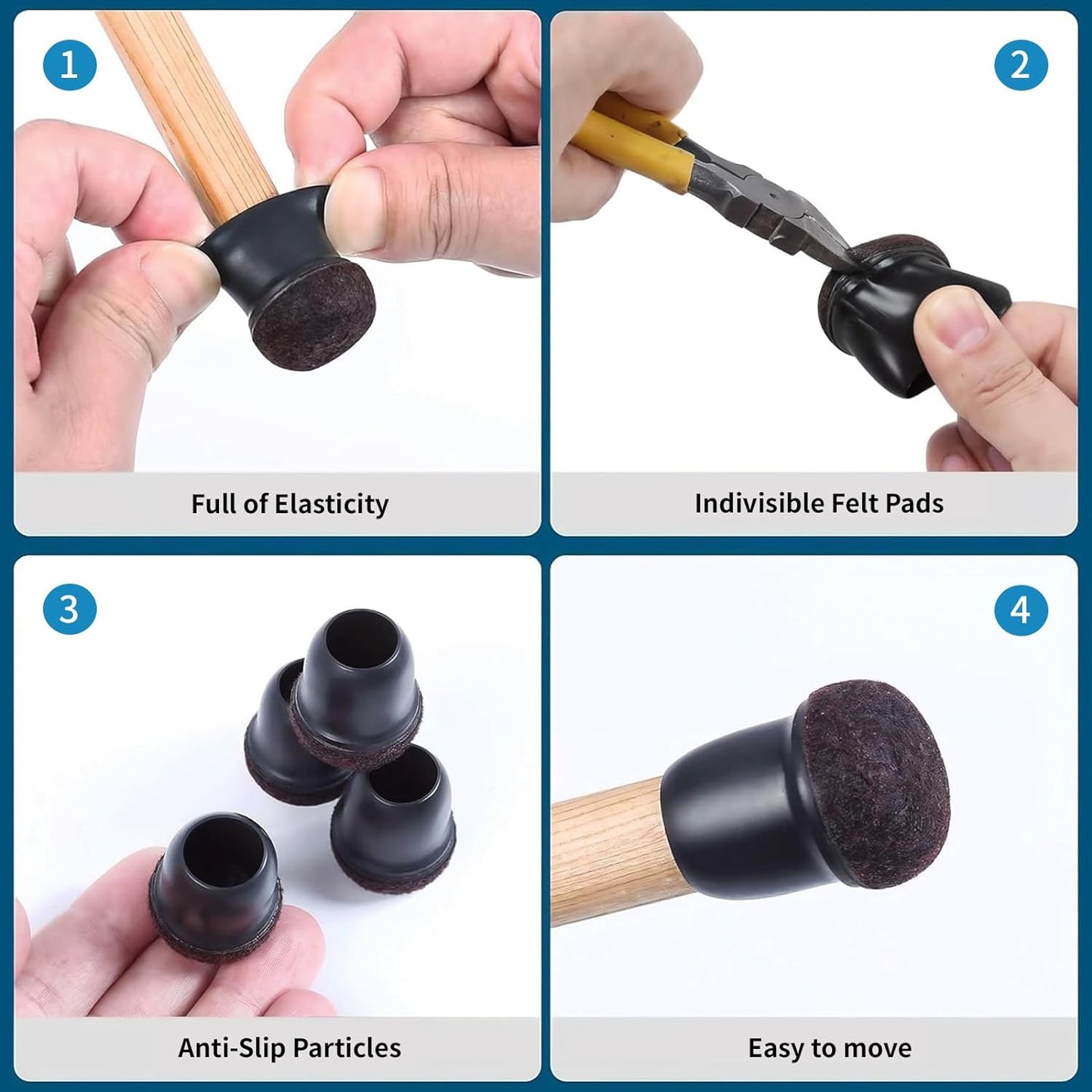 1

Full of Elasticity

2

Indivisible Felt Pads

3

Anti-Slip Particles

4

Easy to move