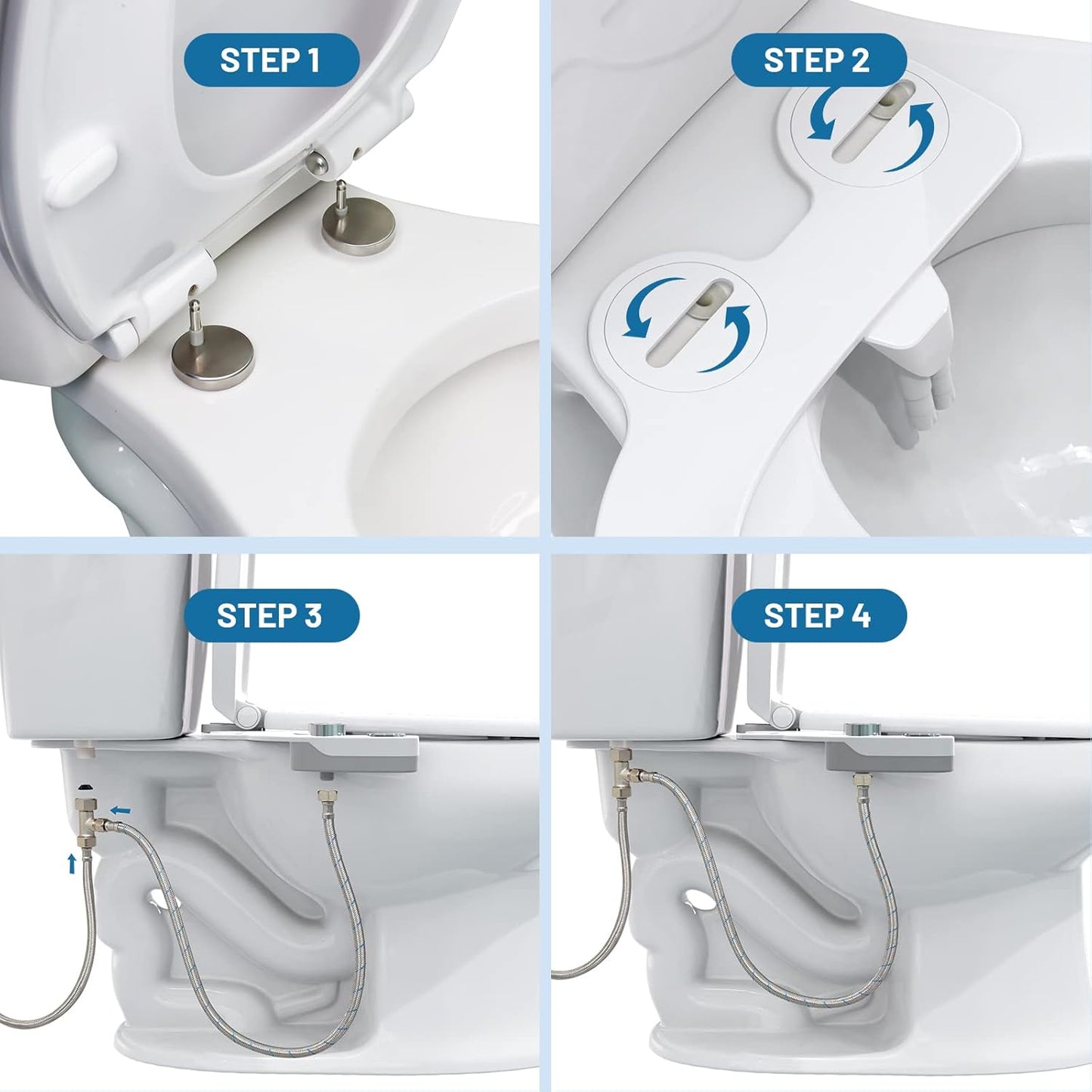 STEP 1

STEP 2

STEP 3

STEP 4