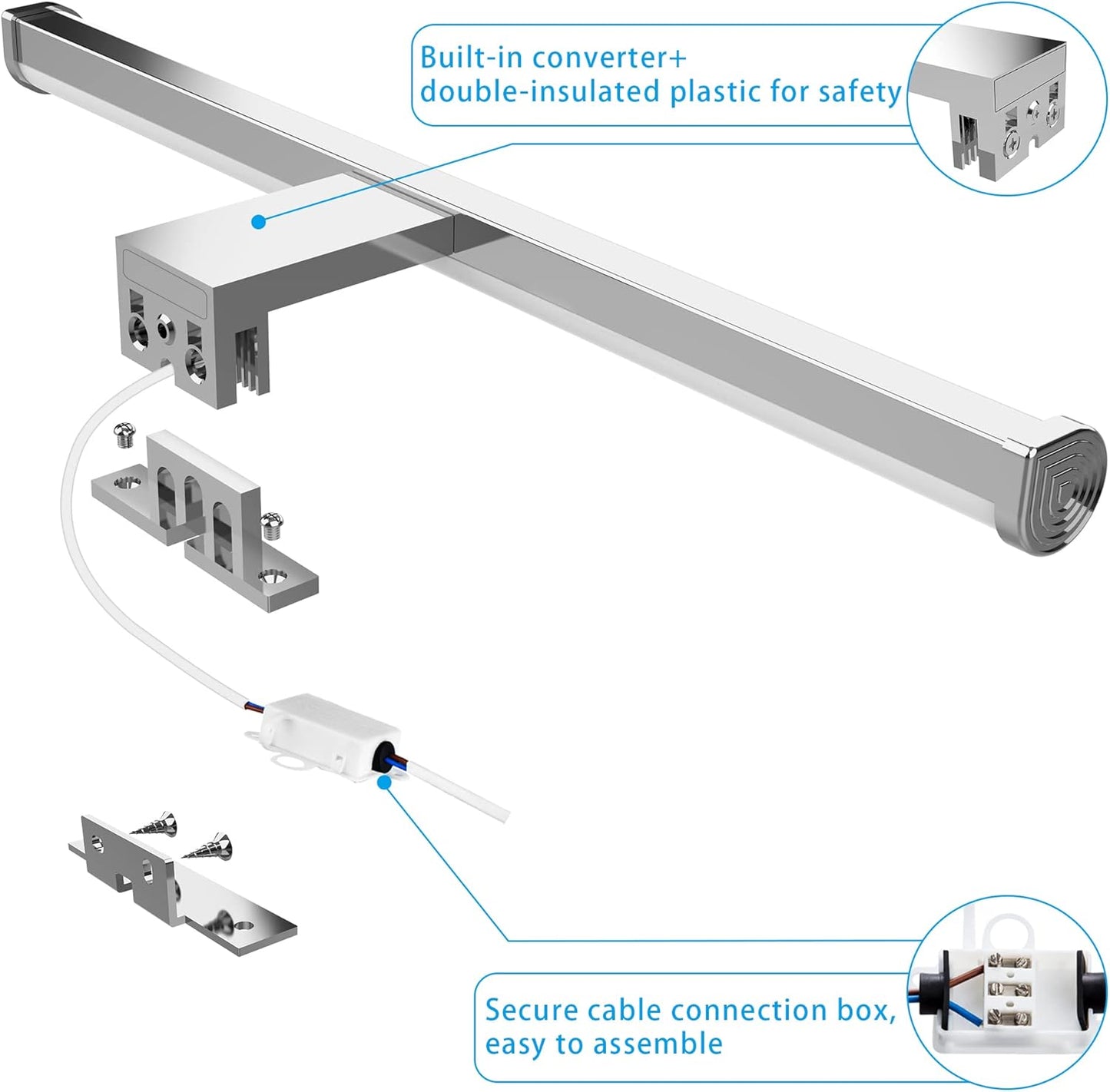 Built-in converter+
double-insulated plastic for safety

Secure cable connection box,
easy to assemble