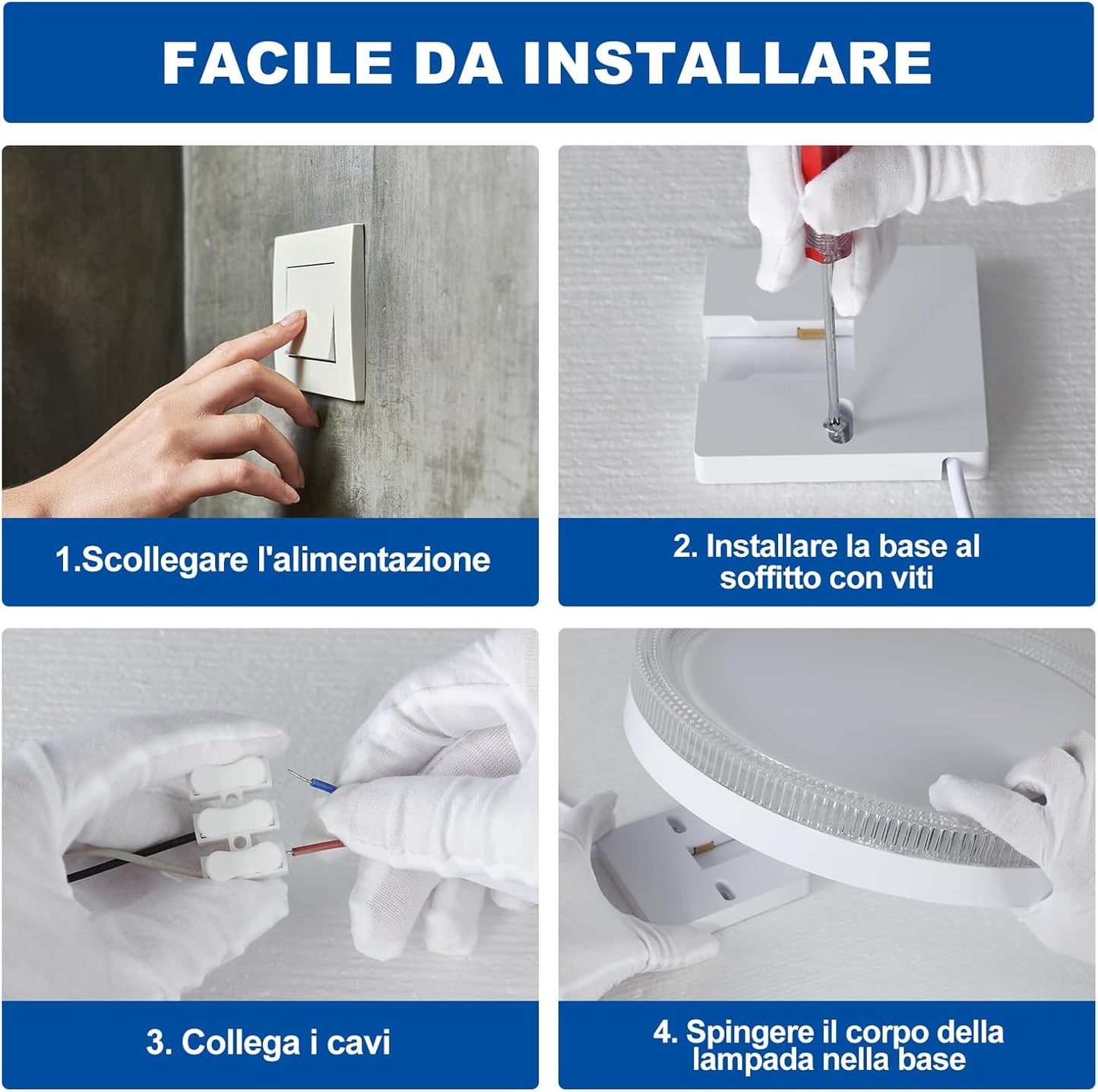 FACILE DA INSTALLARE

1.Scollegare l'alimentazione

2. Installare la base al soffitto con viti

3. Collega i cavi

4. Spingere il corpo della lampada nella base