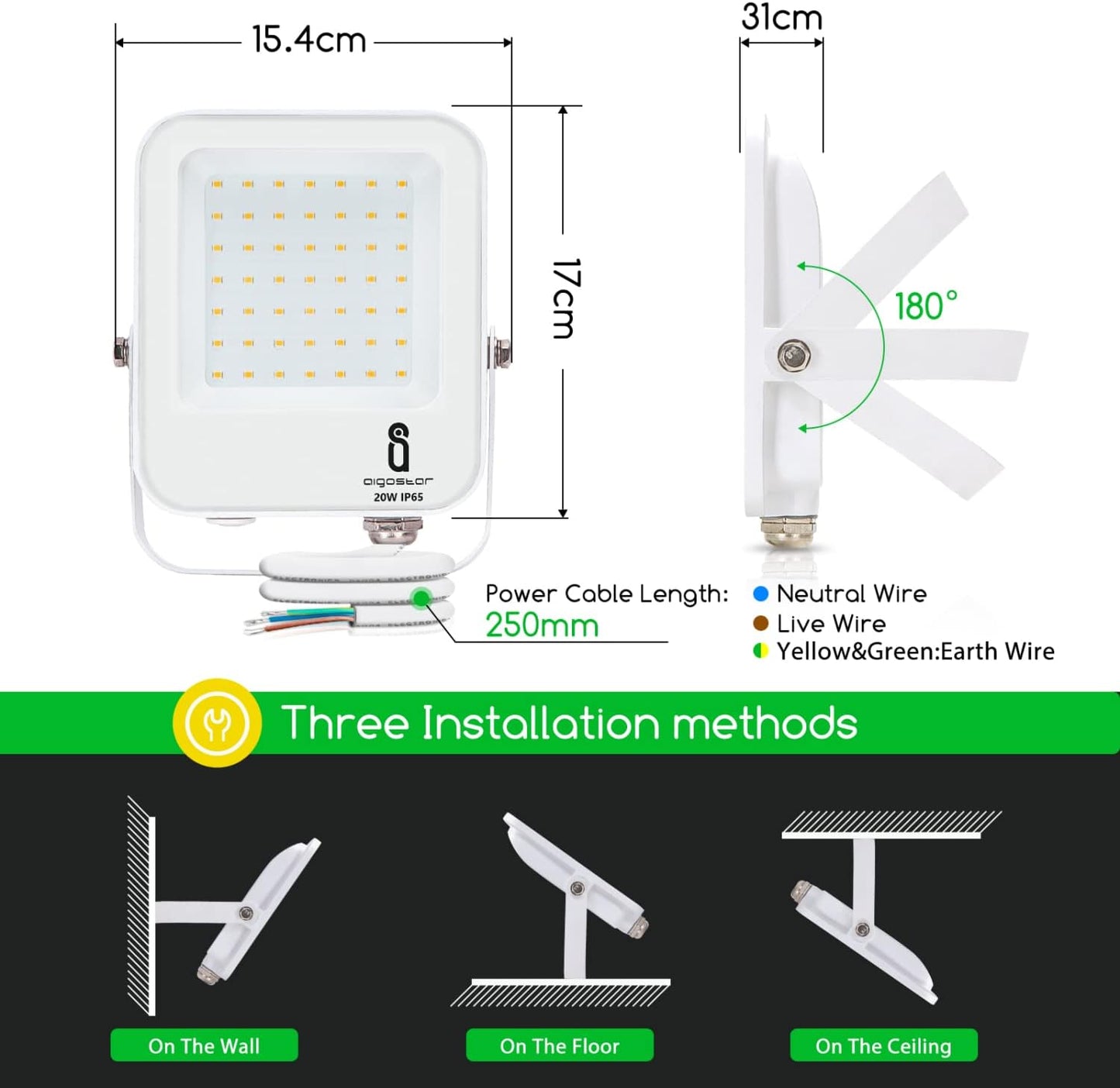 15.4cm

31cm

17cm

180°

aigostar
20W IP65

Power Cable Length:
250mm

Neutral Wire
Live Wire
Yellow&Green:Earth Wire

Three Installation methods

On The Wall

On The Floor

On The Ceiling