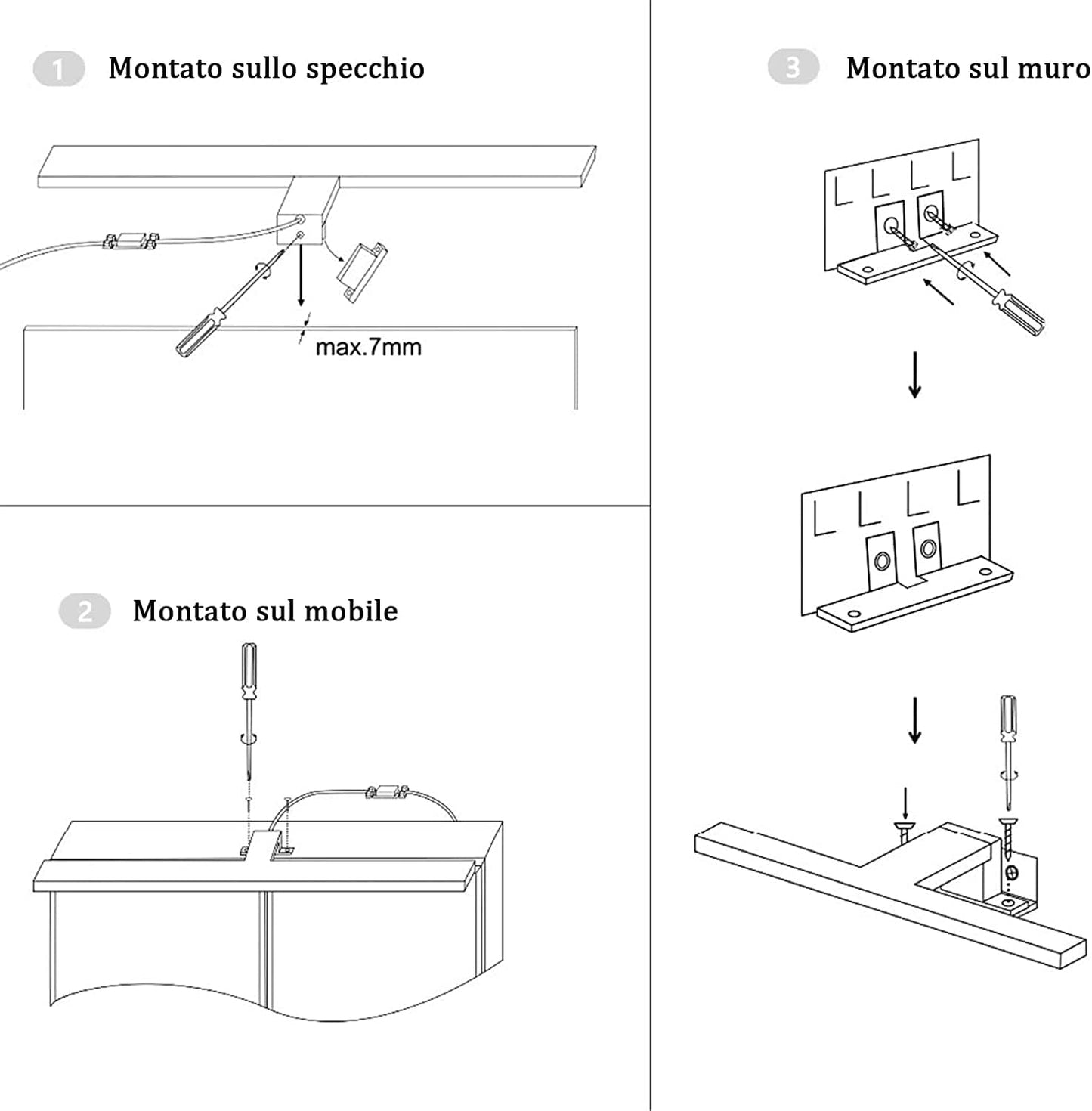 1 Montato sullo specchio

max.7mm

2 Montato sul mobile

3 Montato sul muro