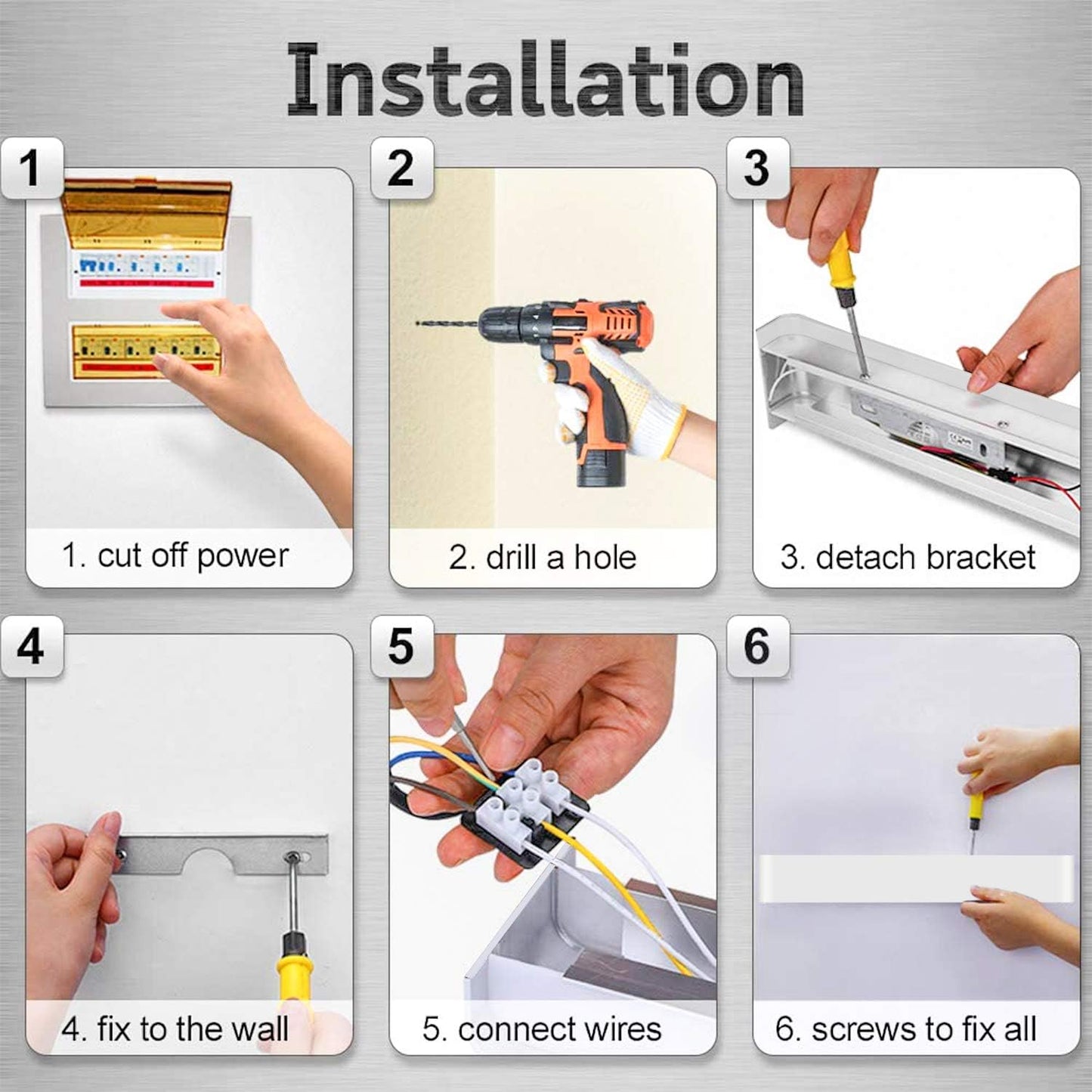 Installation

1

1. cut off power

2

2. drill a hole

3

3. detach bracket

4

4. fix to the wall

5

5. connect wires

6

6. screws to fix all