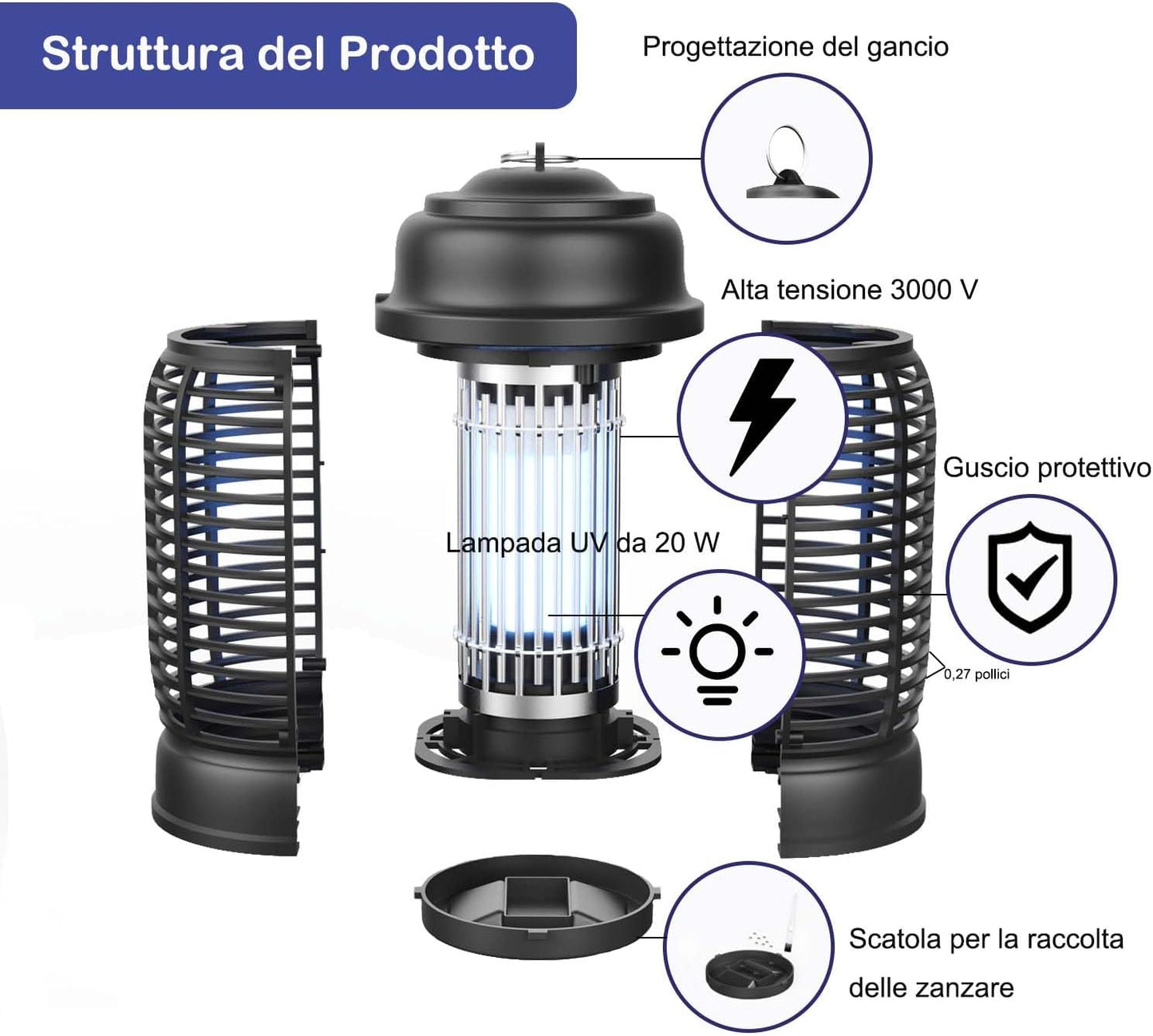 Struttura del Prodotto

Progettazione del gancio

Alta tensione 3000 V

Guscio protettivo

Lampada UV da 20 W

0,27 pollici

Scatola per la raccolta delle zanzare