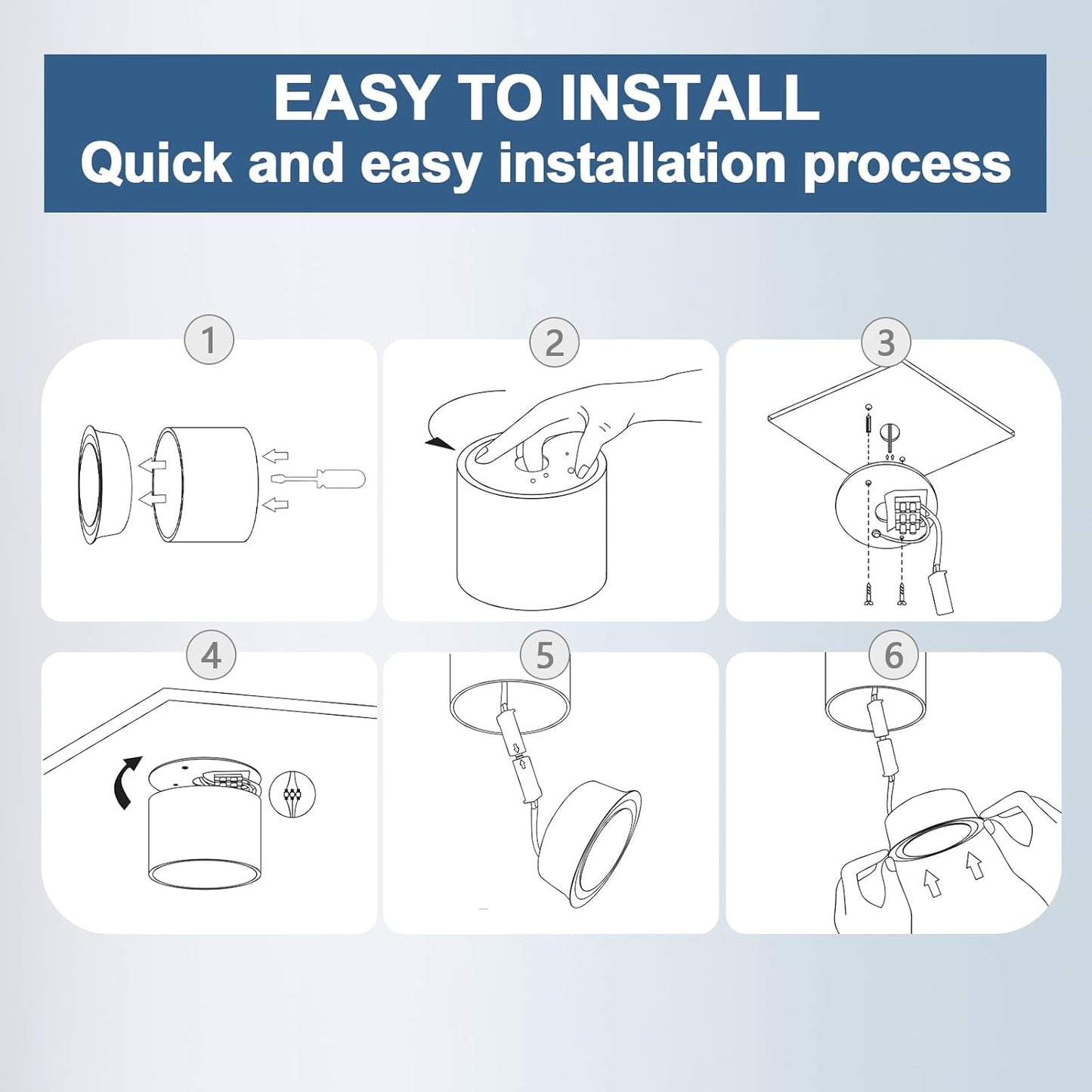 EASY TO INSTALL
Quick and easy installation process

1

2

3

4

5

6