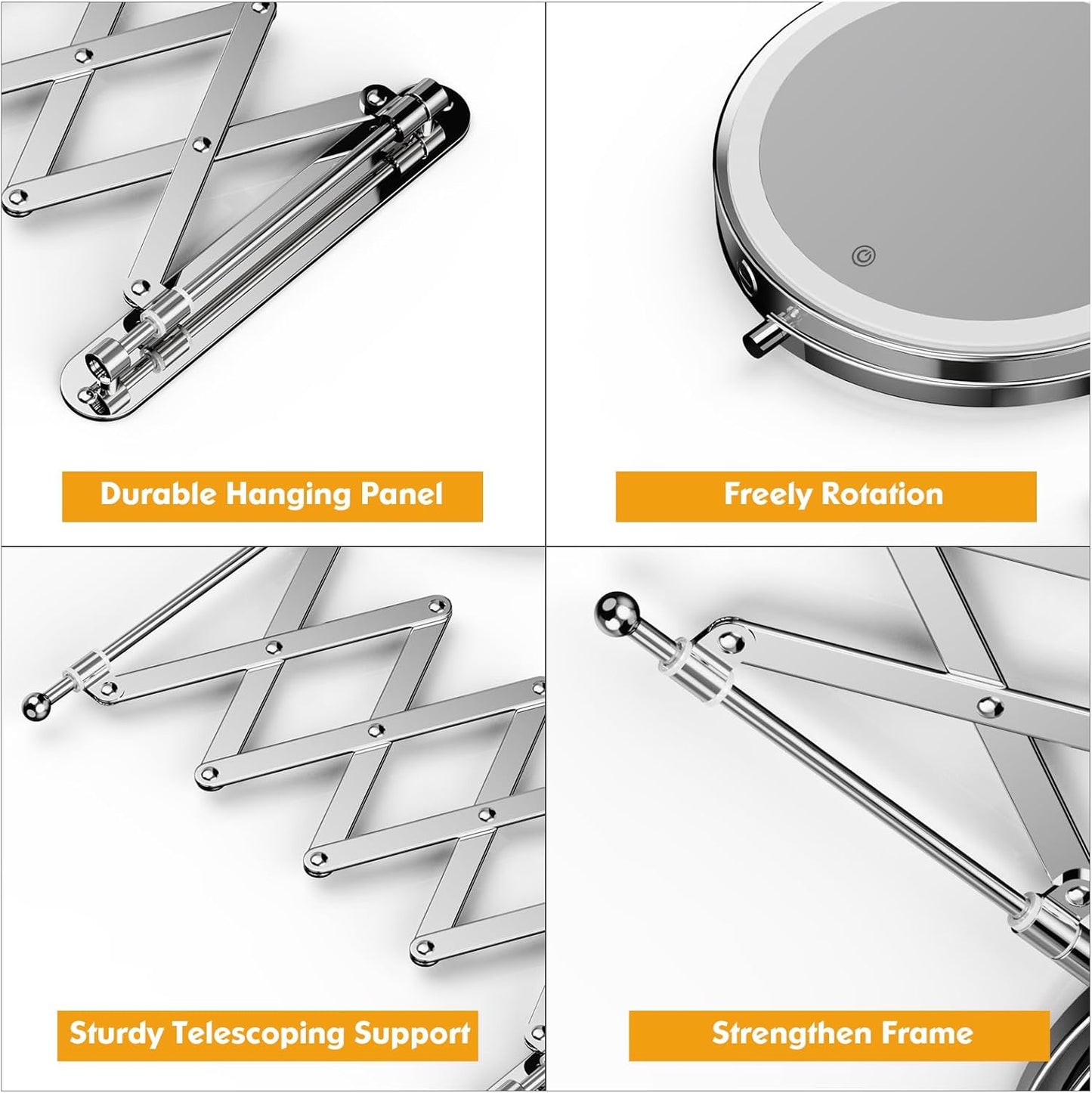 Durable Hanging Panel

Freely Rotation

Sturdy Telescoping Support

Strengthen Frame