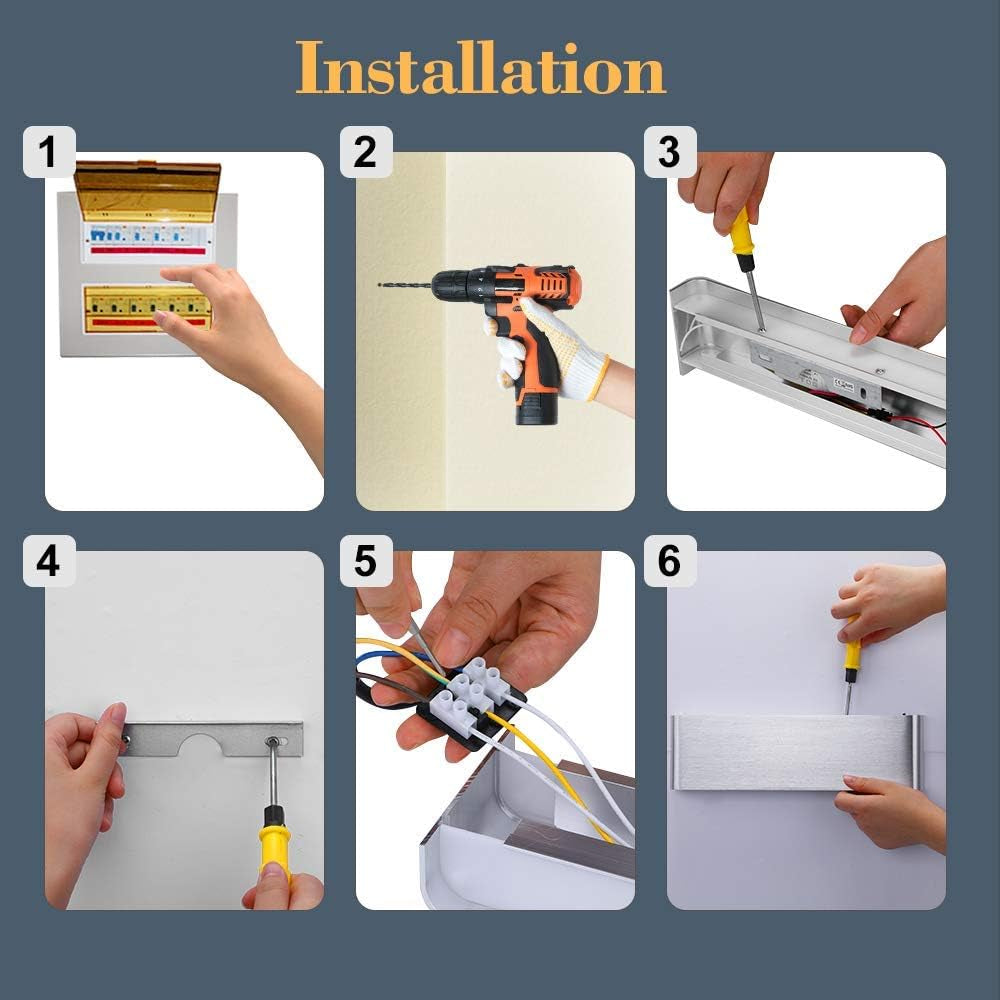 Installation

1

2

3

4

5

6