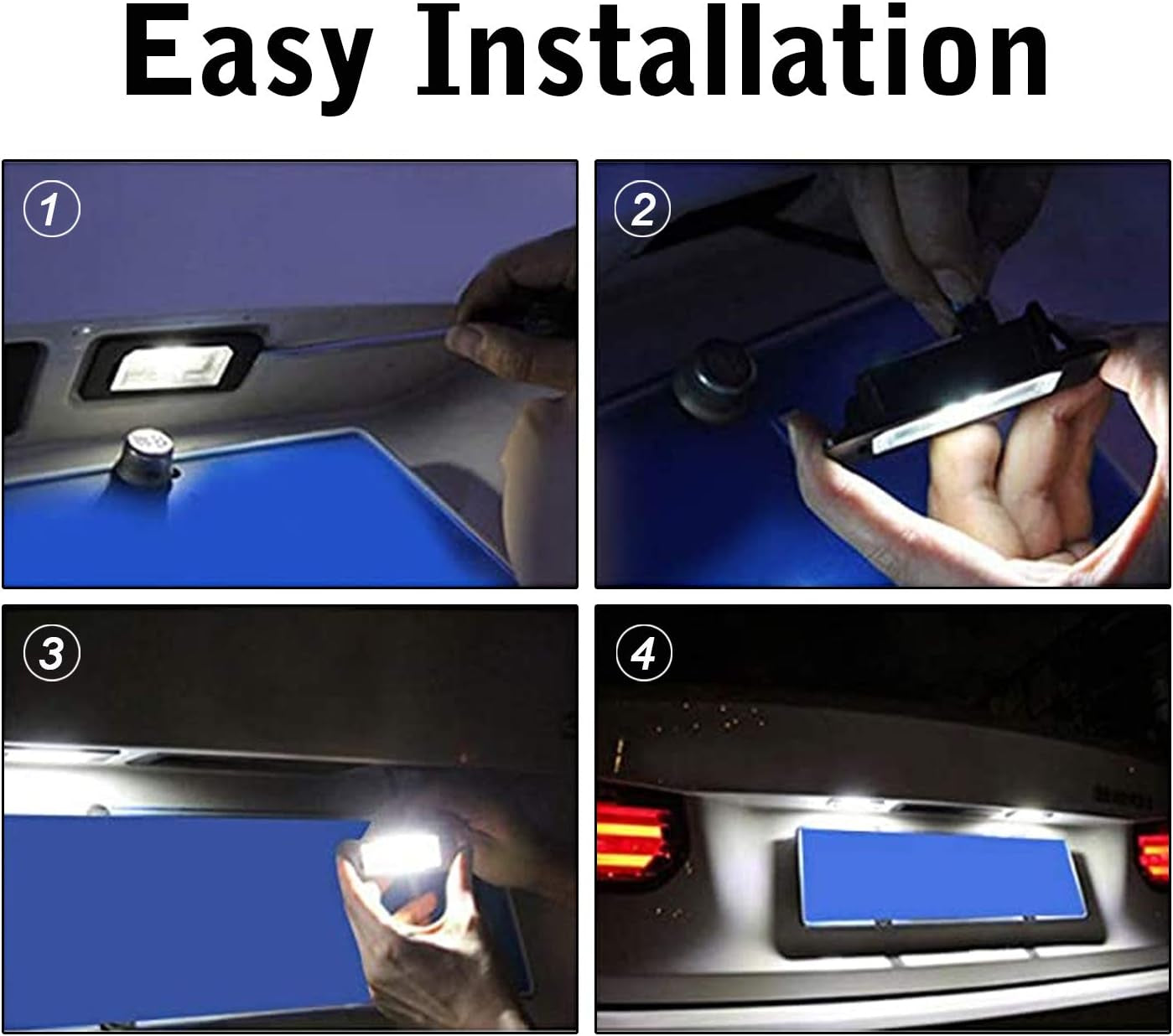 Easy Installation

1

2

3

4