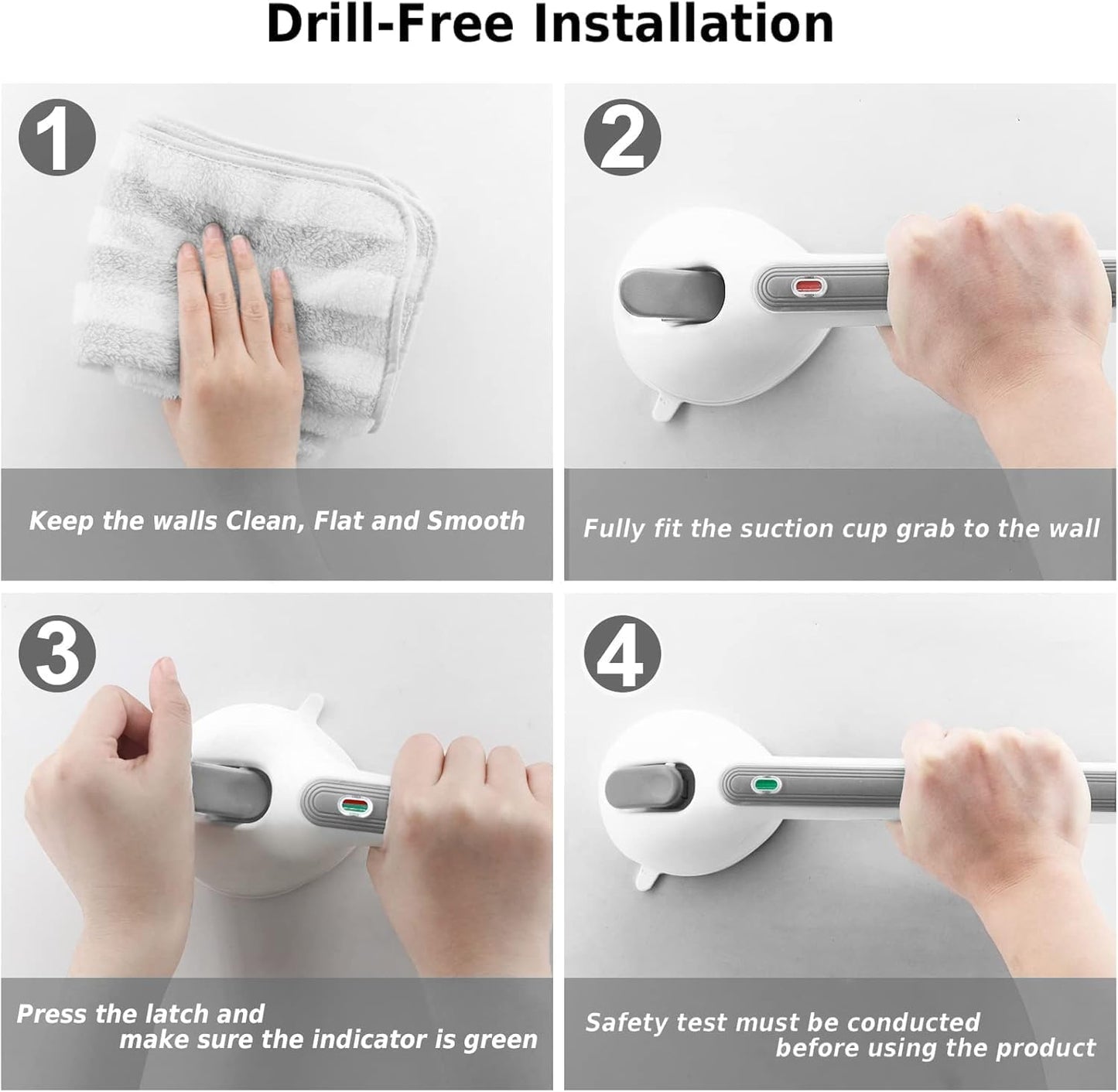 Drill-Free Installation

1

Keep the walls Clean, Flat and Smooth

2

Fully fit the suction cup grab to the wall

3

Press the latch and make sure the indicator is green

4

Safety test must be conducted before using the product