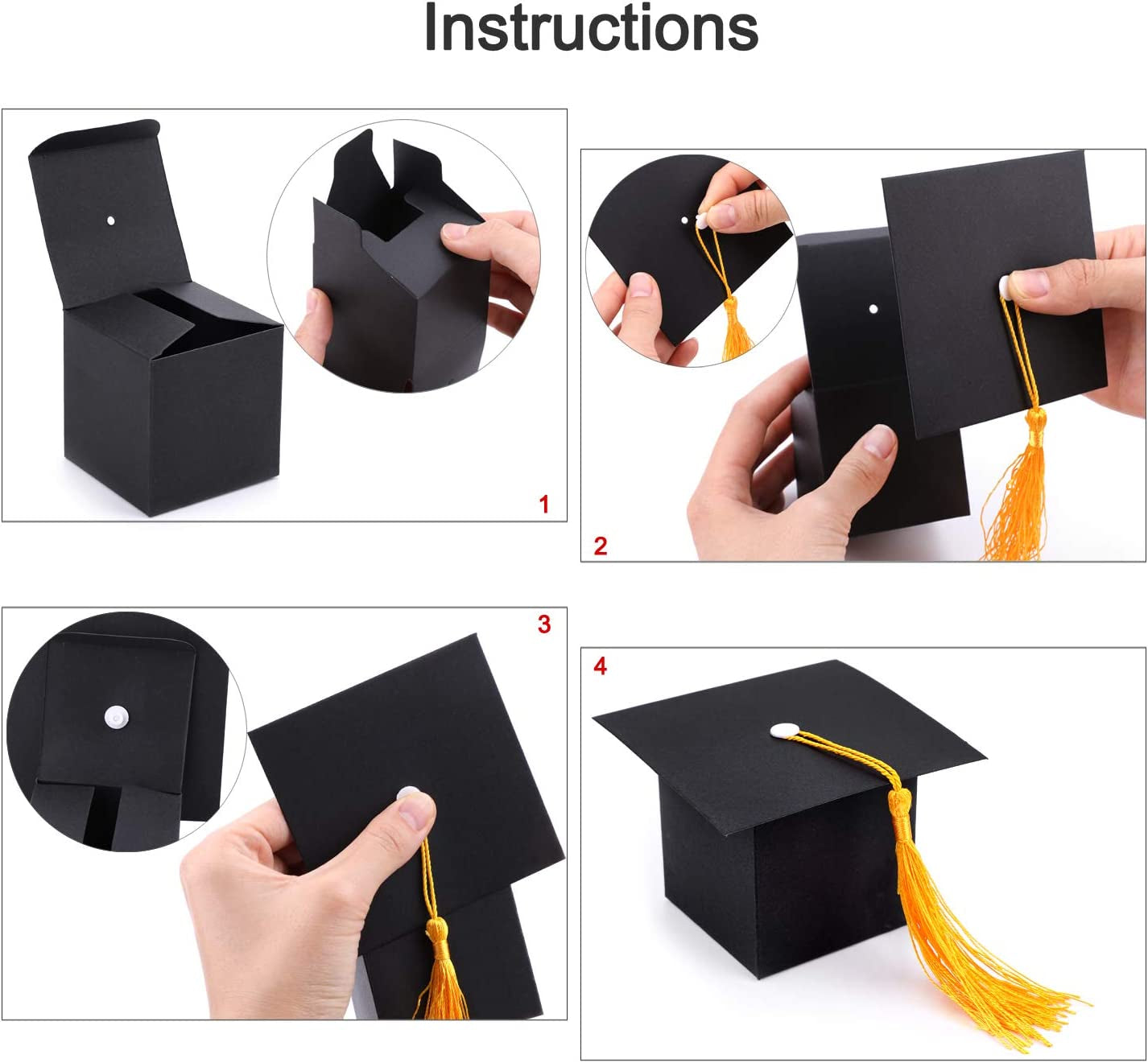 Instructions

1

2

3

4