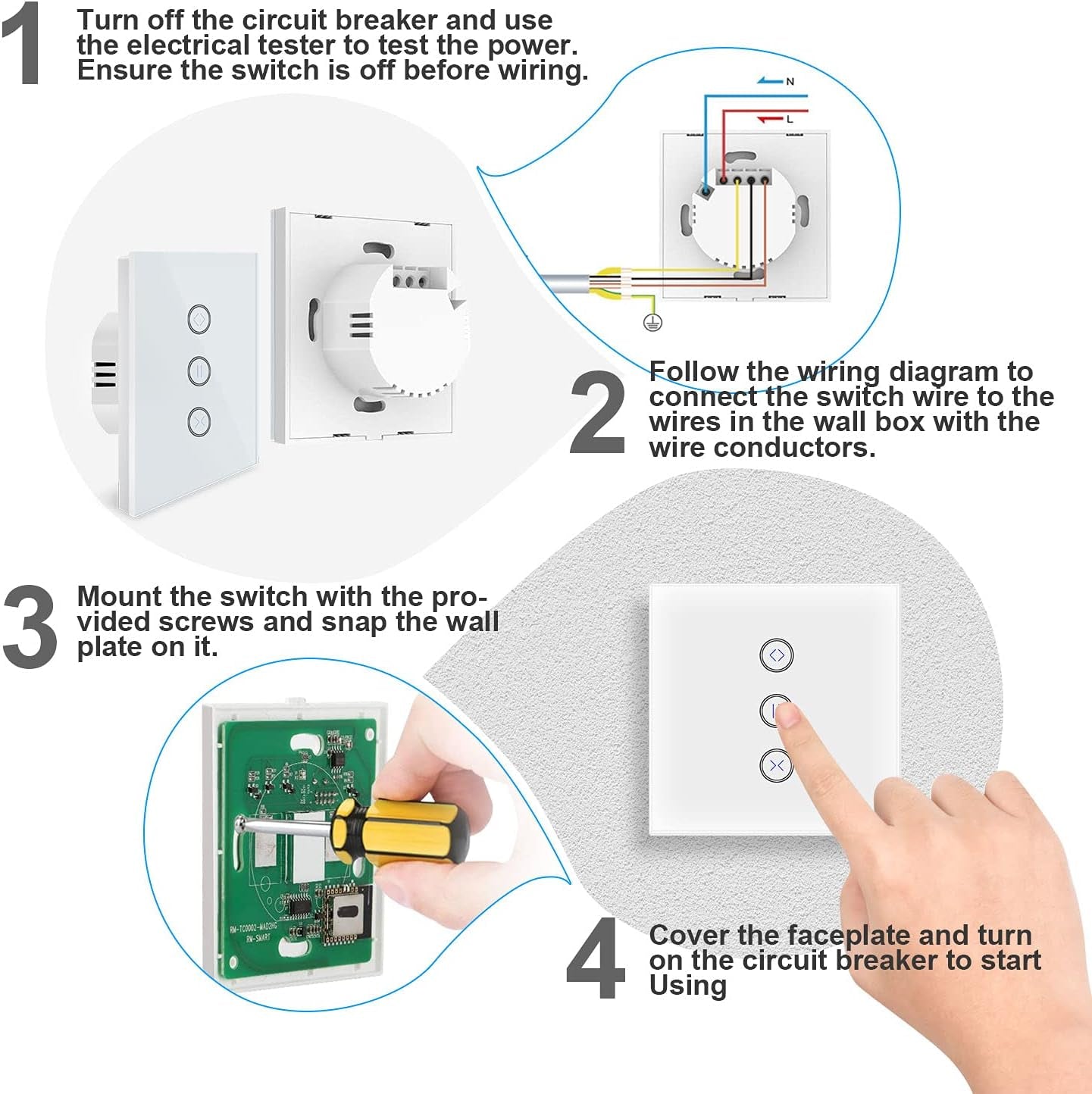 1 Turn off the circuit breaker and use the electrical tester to test the power. Ensure the switch is off before wiring.

N

L

2 Follow the wiring diagram to connect the switch wire to the wires in the wall box with the wire conductors.

3 Mount the switch with the provided screws and snap the wall plate on it.

RM-TC0002-MAD2HG
RM-SMART

4 Cover the faceplate and turn on the circuit breaker to start Using