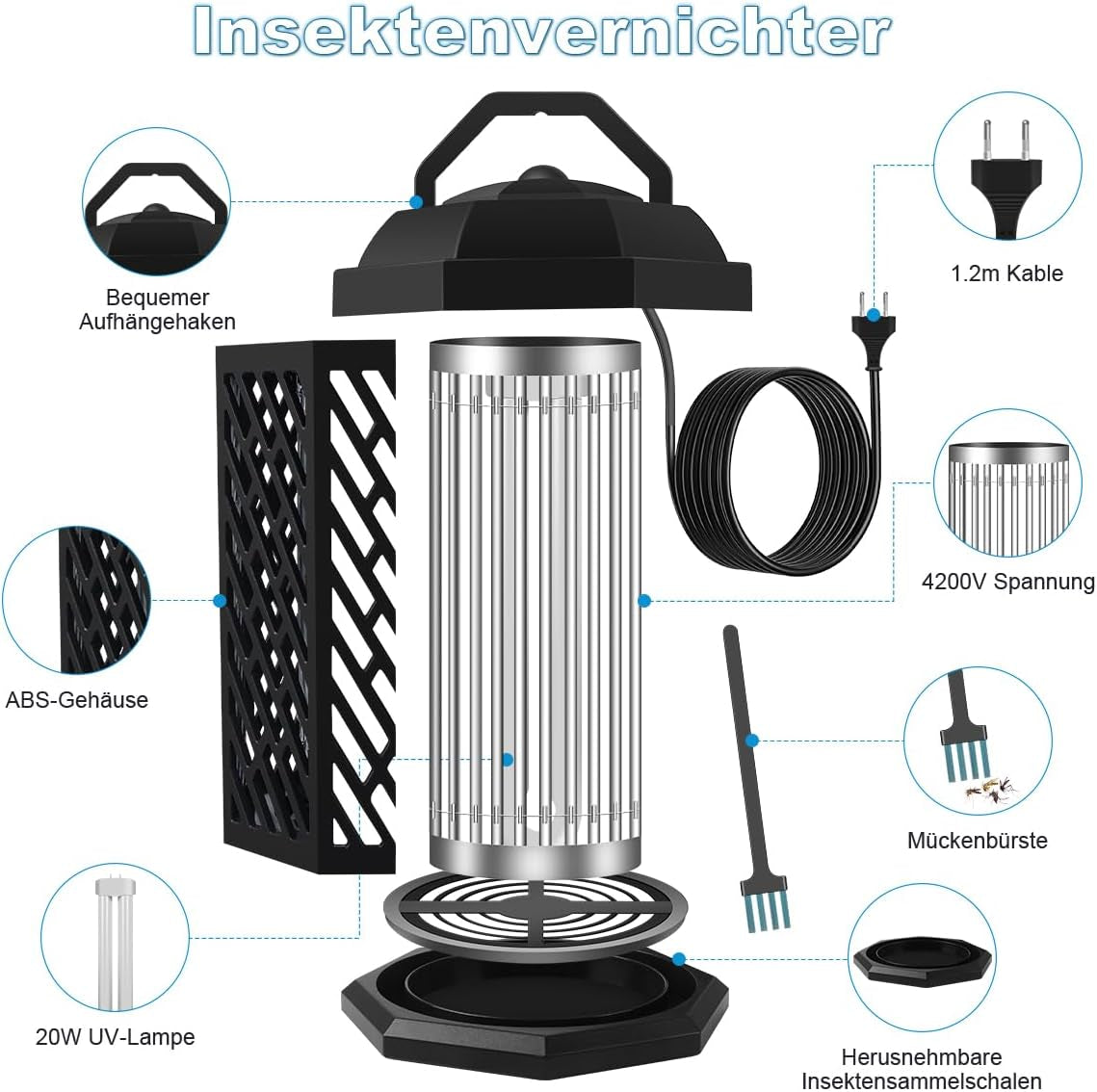 Insektenvernichter

Bequemer Aufhängehaken

1.2m Kable

4200V Spannung

ABS-Gehäuse

Mückenbürste

20W UV-Lampe

Herusnehmbare Insektensammelschalen