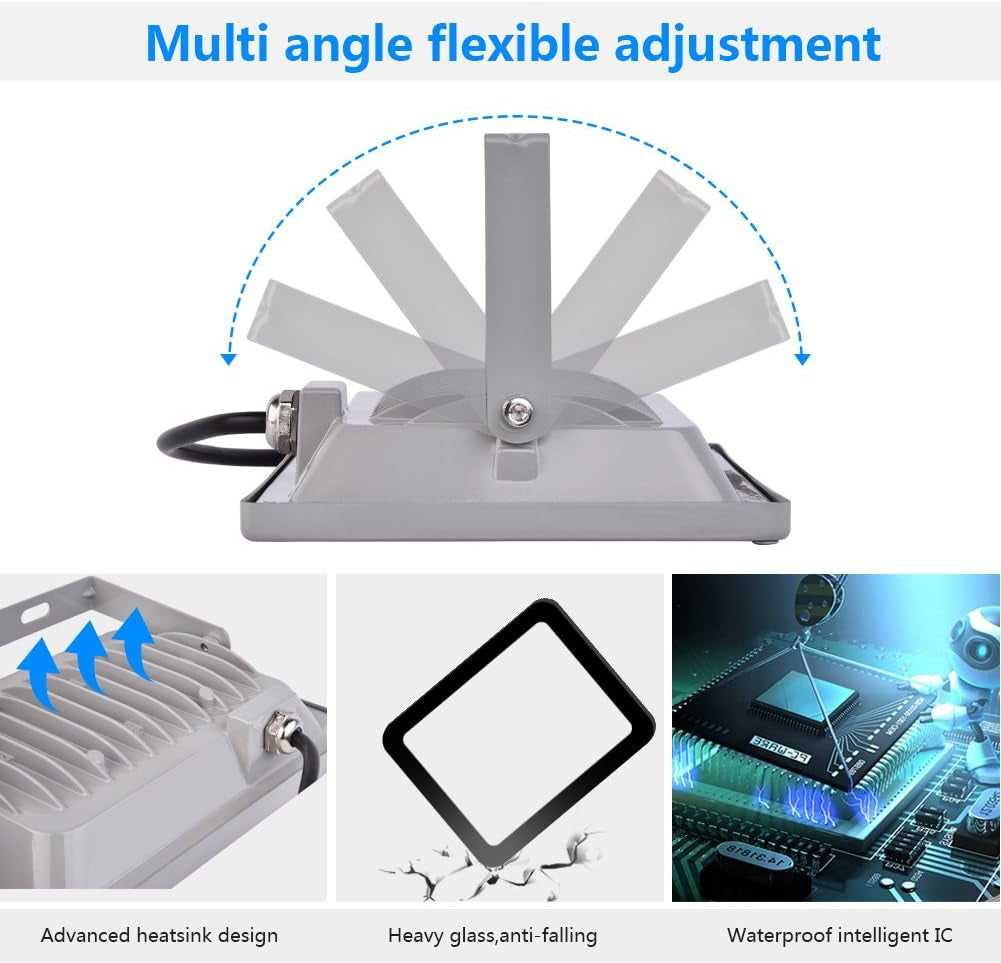 Multi angle flexible adjustment

Advanced heatsink design

Heavy glass,anti-falling

Waterproof intelligent IC