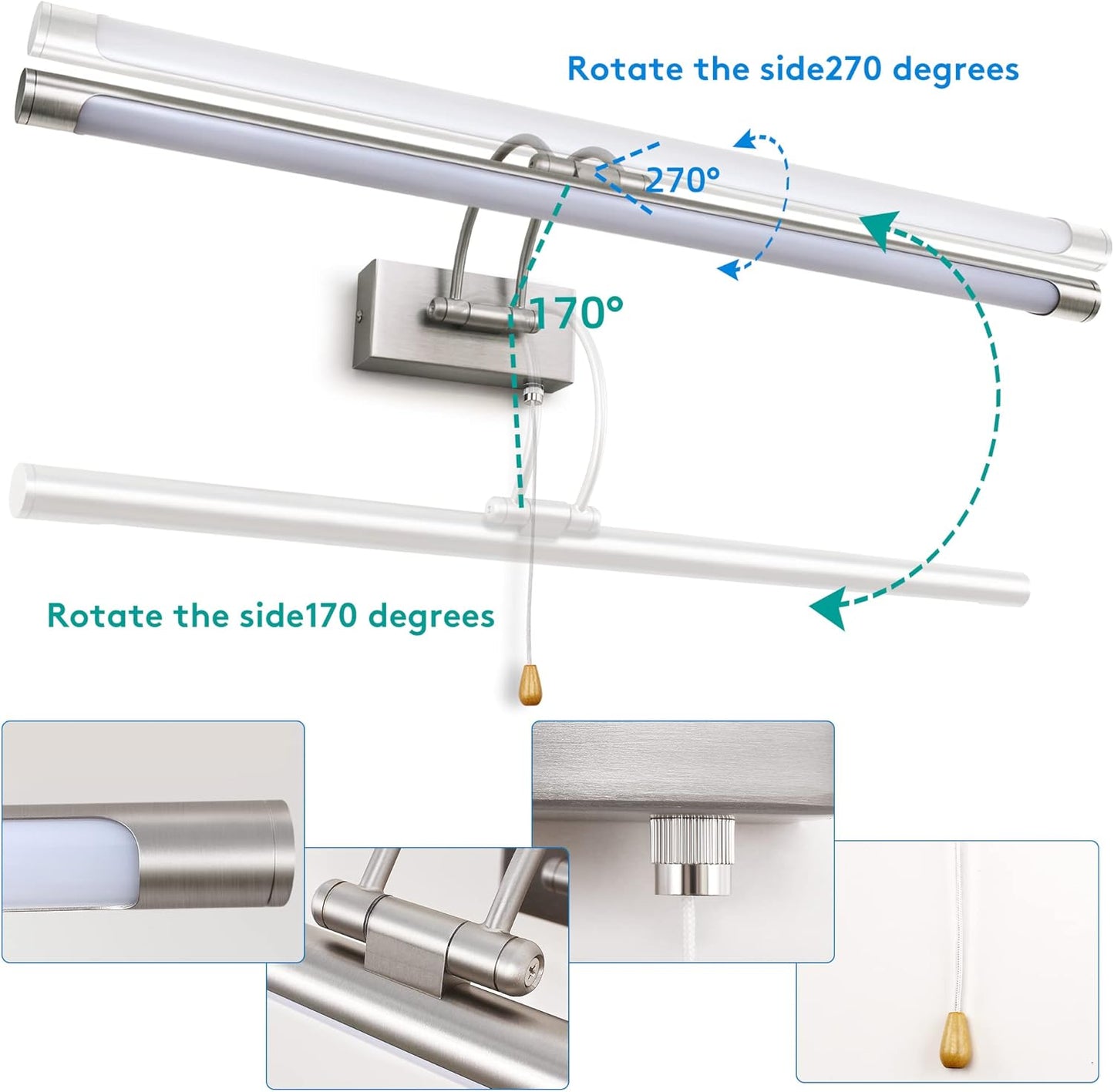 Rotate the side270 degrees

270°

170°

Rotate the side170 degrees