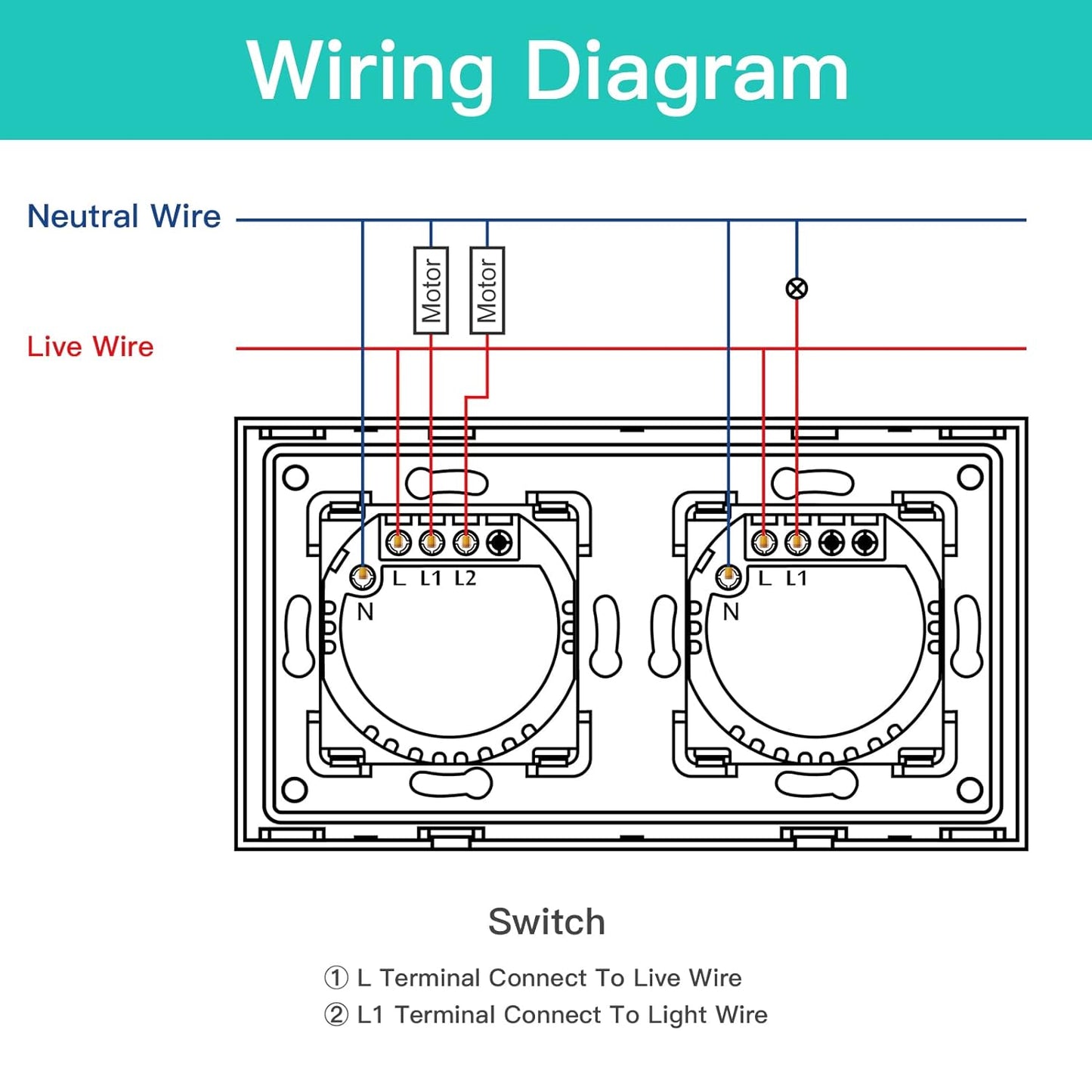 Wiring Diagram

Neutral Wire

Motor

Motor

Live Wire

L L1 L2

N

L L1

N

Switch

① L Terminal Connect To Live Wire
② L1 Terminal Connect To Light Wire