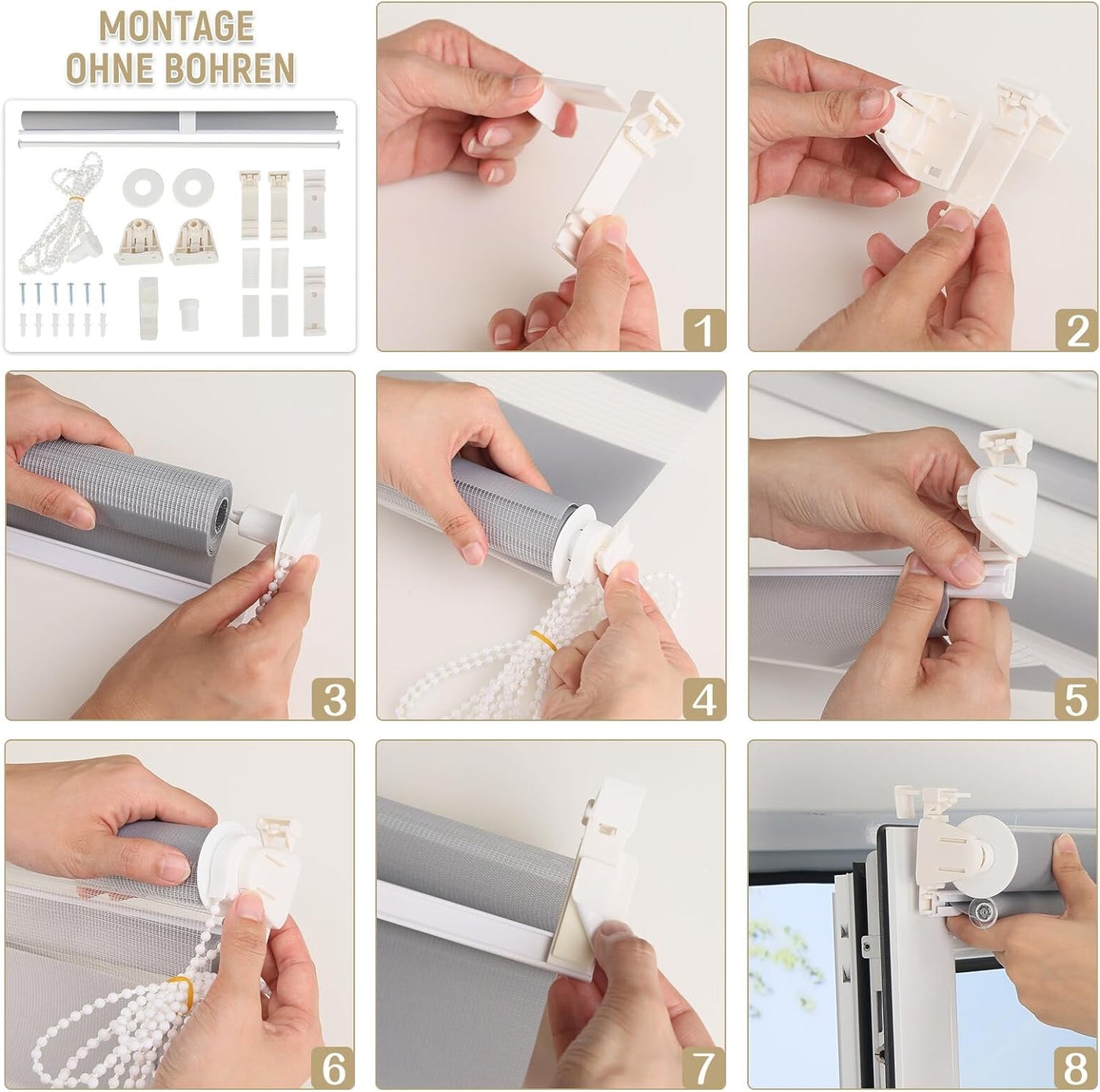 MONTAGE
OHNE BOHREN

1

2

3

4

5

6

7

8