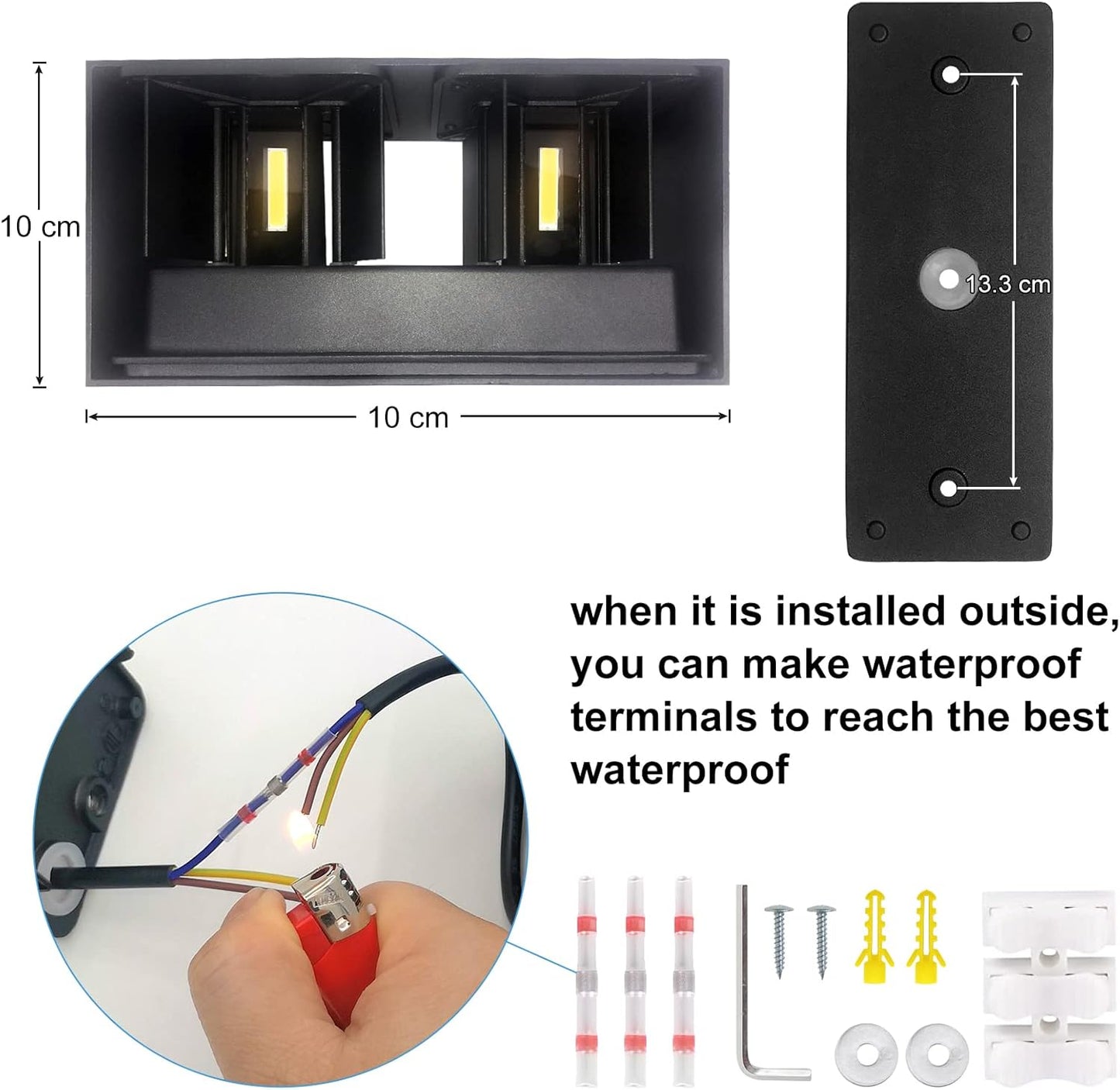 10 cm

10 cm

13.3 cm

when it is installed outside, you can make waterproof terminals to reach the best waterproof