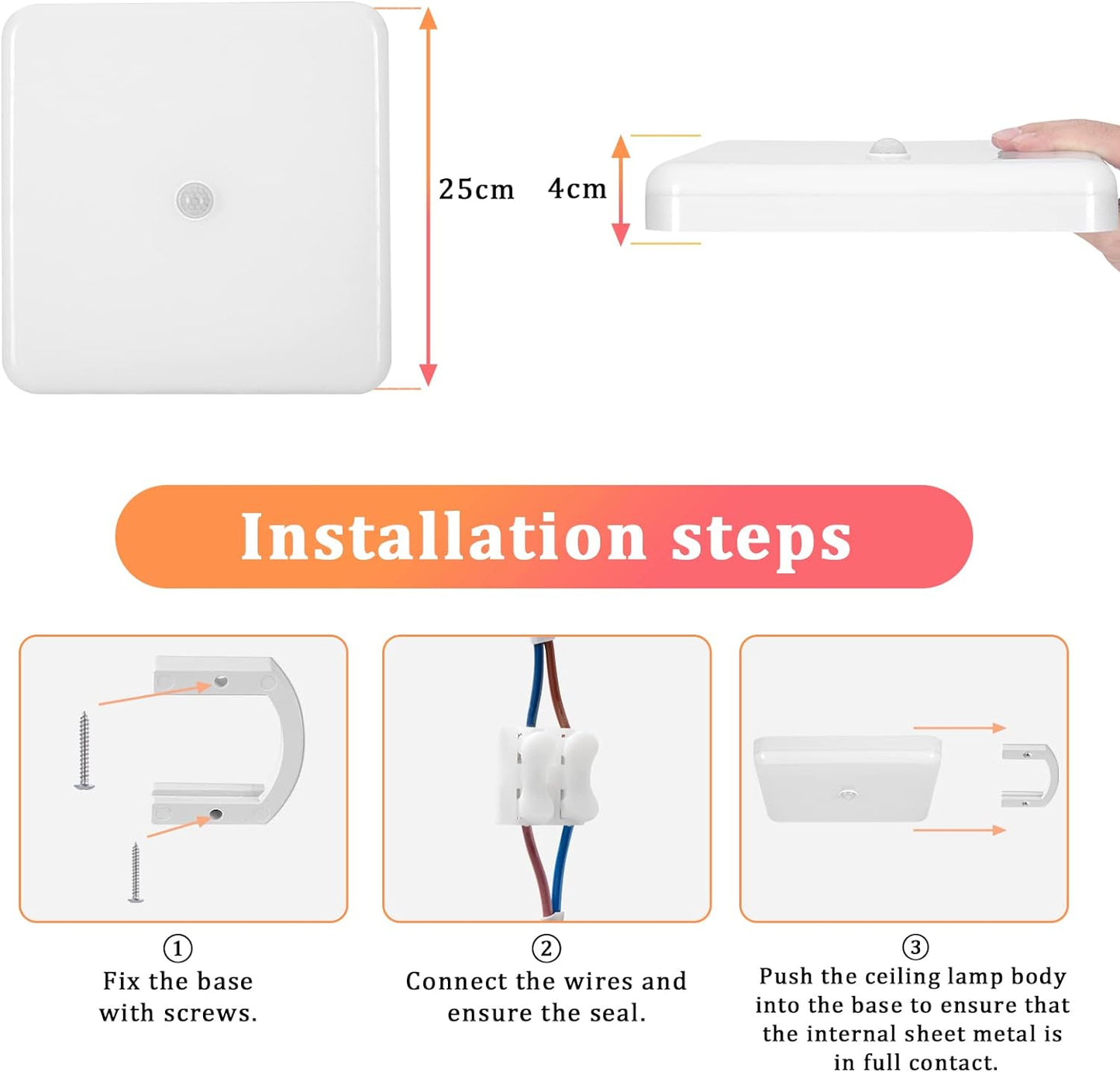 25cm

4cm

Installation steps

①
Fix the base with screws.

②
Connect the wires and ensure the seal.

③
Push the ceiling lamp body into the base to ensure that the internal sheet metal is in full contact.