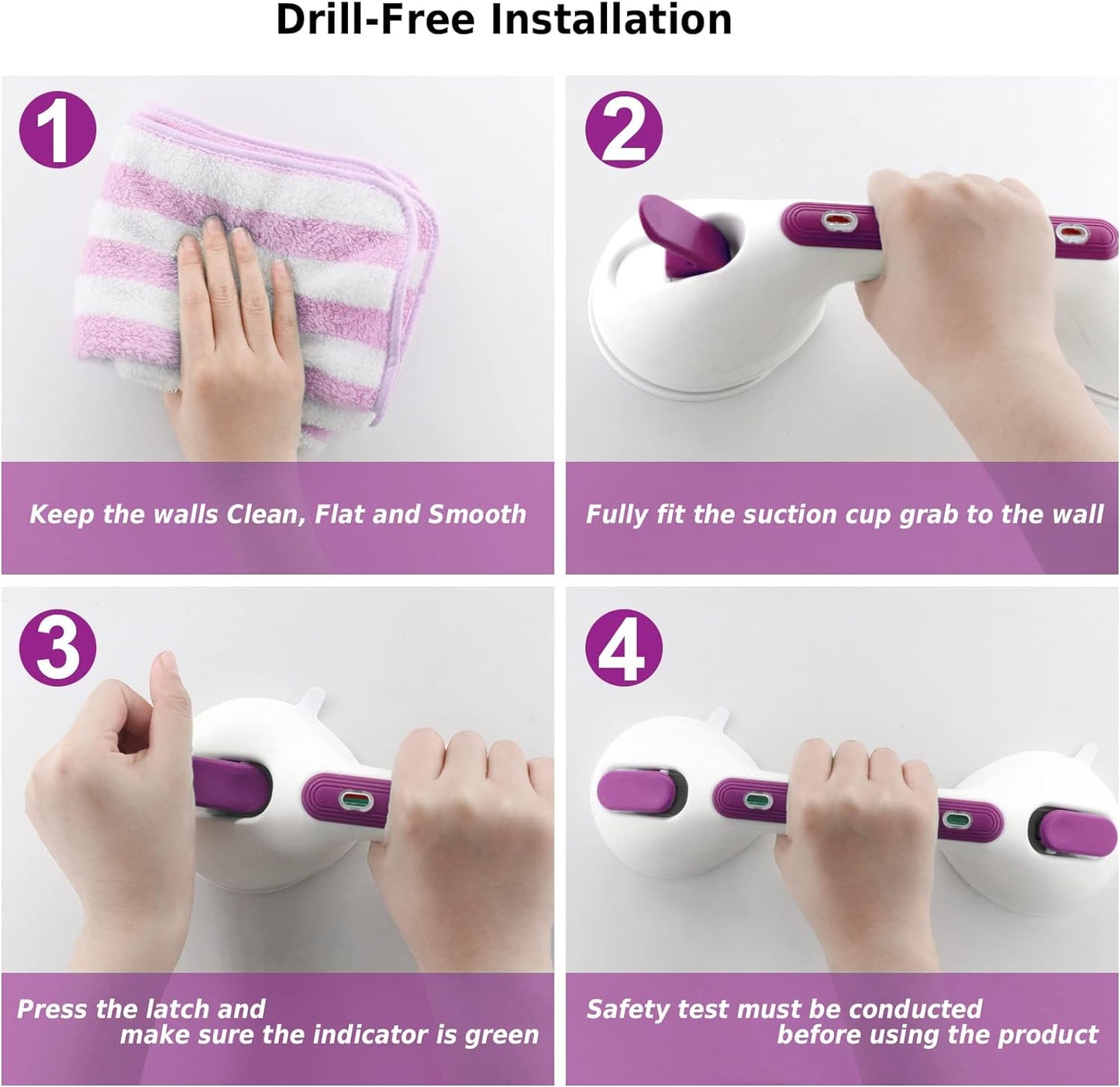 Drill-Free Installation

1

Keep the walls Clean, Flat and Smooth

2

Fully fit the suction cup grab to the wall

3

Press the latch and make sure the indicator is green

4

Safety test must be conducted before using the product