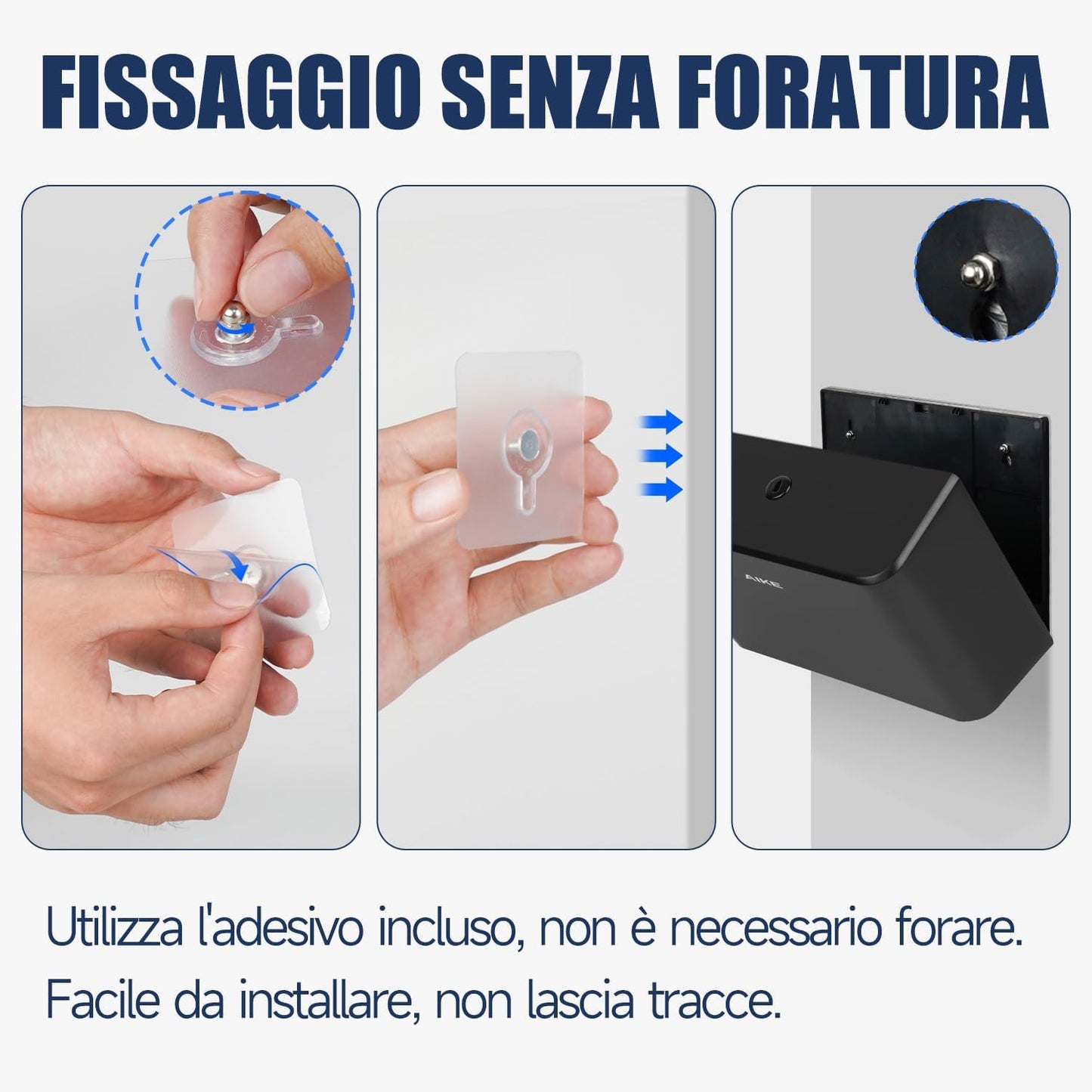 FISSAGGIO SENZA FORATURA

AIKE

Utilizza l'adesivo incluso, non è necessario forare.
Facile da installare, non lascia tracce.