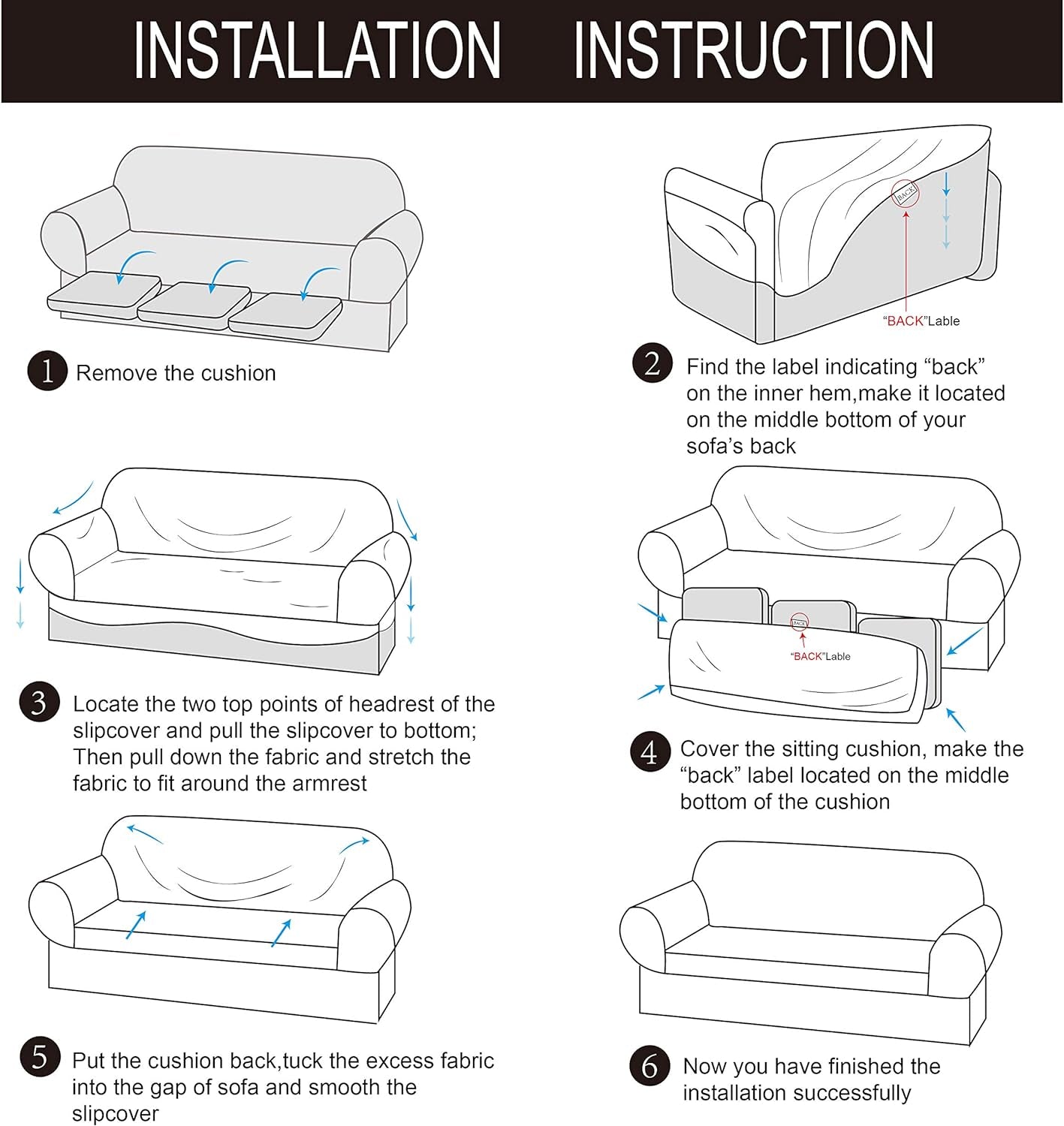 INSTALLATION INSTRUCTION

1 Remove the cushion

BACK

"BACK"Lable

2 Find the label indicating "back" on the inner hem,make it located on the middle bottom of your sofa's back

3 Locate the two top points of headrest of the slipcover and pull the slipcover to bottom; Then pull down the fabric and stretch the fabric to fit around the armrest

BACK

"BACK"Lable

4 Cover the sitting cushion, make the "back" label located on the middle bottom of the cushion

5 Put the cushion back,tuck the excess fabric into the gap of sofa and smooth the slipcover

6 Now you have finished the installation successfully