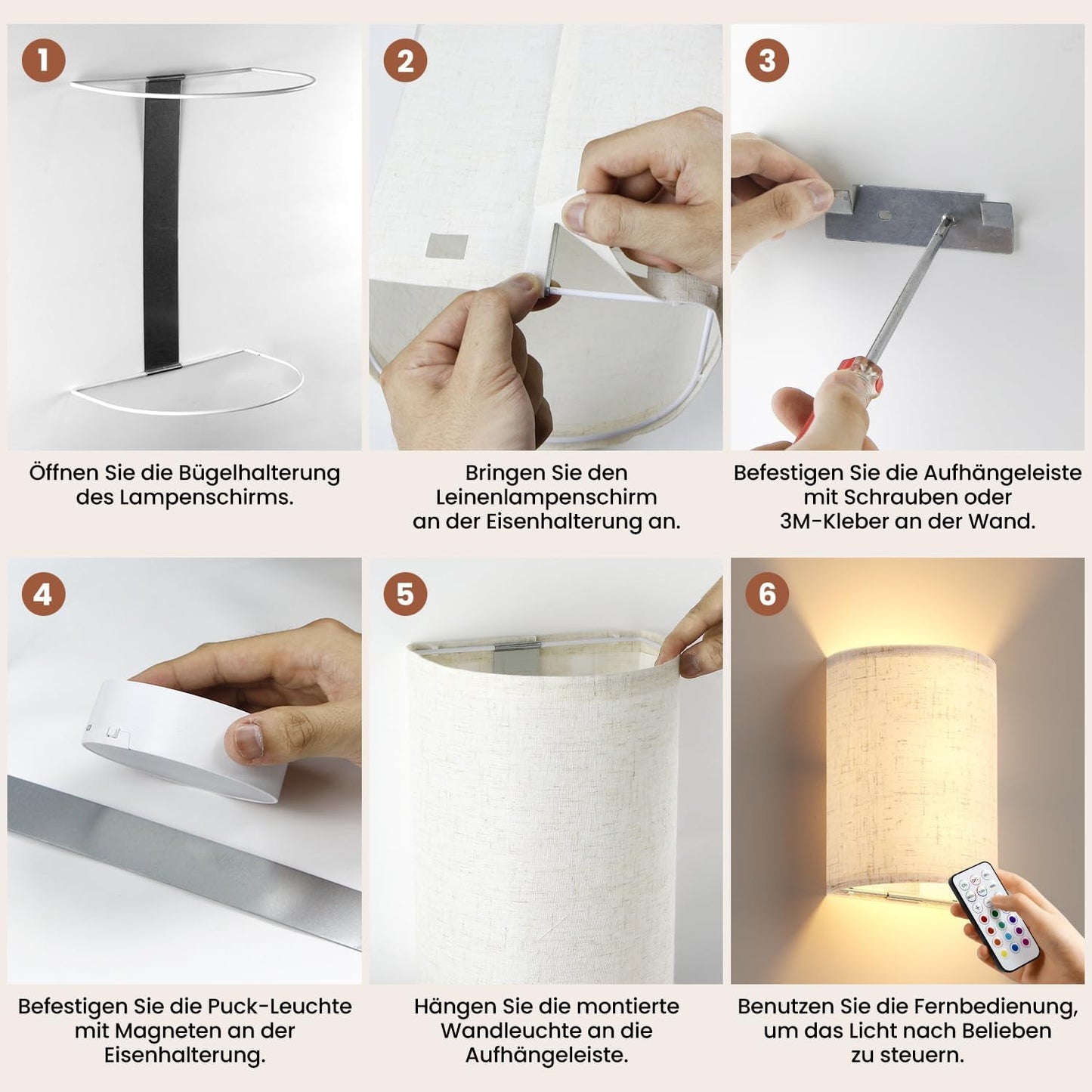 1

Öffnen Sie die Bügelhalterung des Lampenschirms.

2

Bringen Sie den Leinenlampenschirm an der Eisenhalterung an.

3

Befestigen Sie die Aufhängeleiste mit Schrauben oder 3M-Kleber an der Wand.

4

Befestigen Sie die Puck-Leuchte mit Magneten an der Eisenhalterung.

5

Hängen Sie die montierte Wandleuchte an die Aufhängeleiste.

6

Benutzen Sie die Fernbedienung, um das Licht nach Belieben zu steuern.